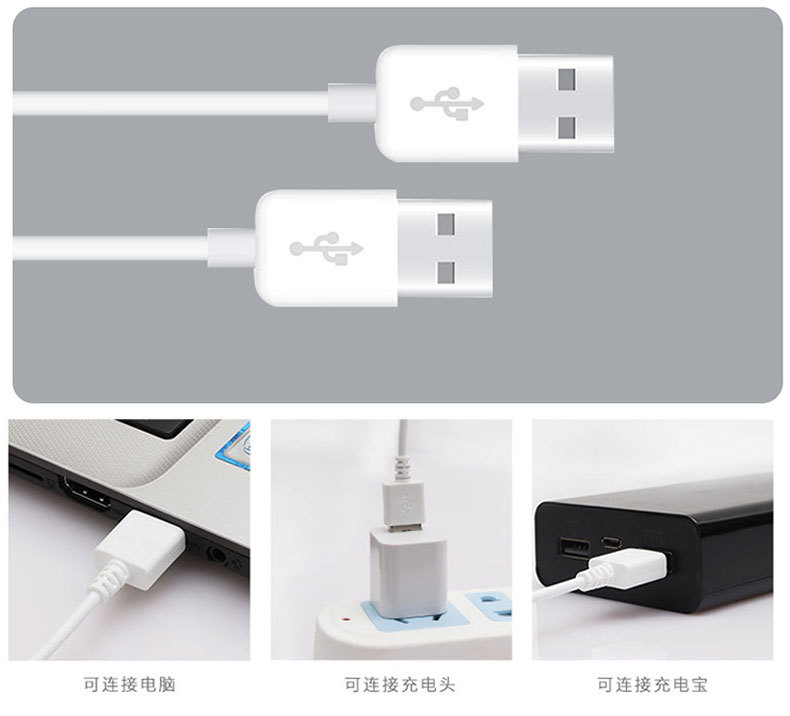 可连接电脑

可连接充电头

可连接充电宝