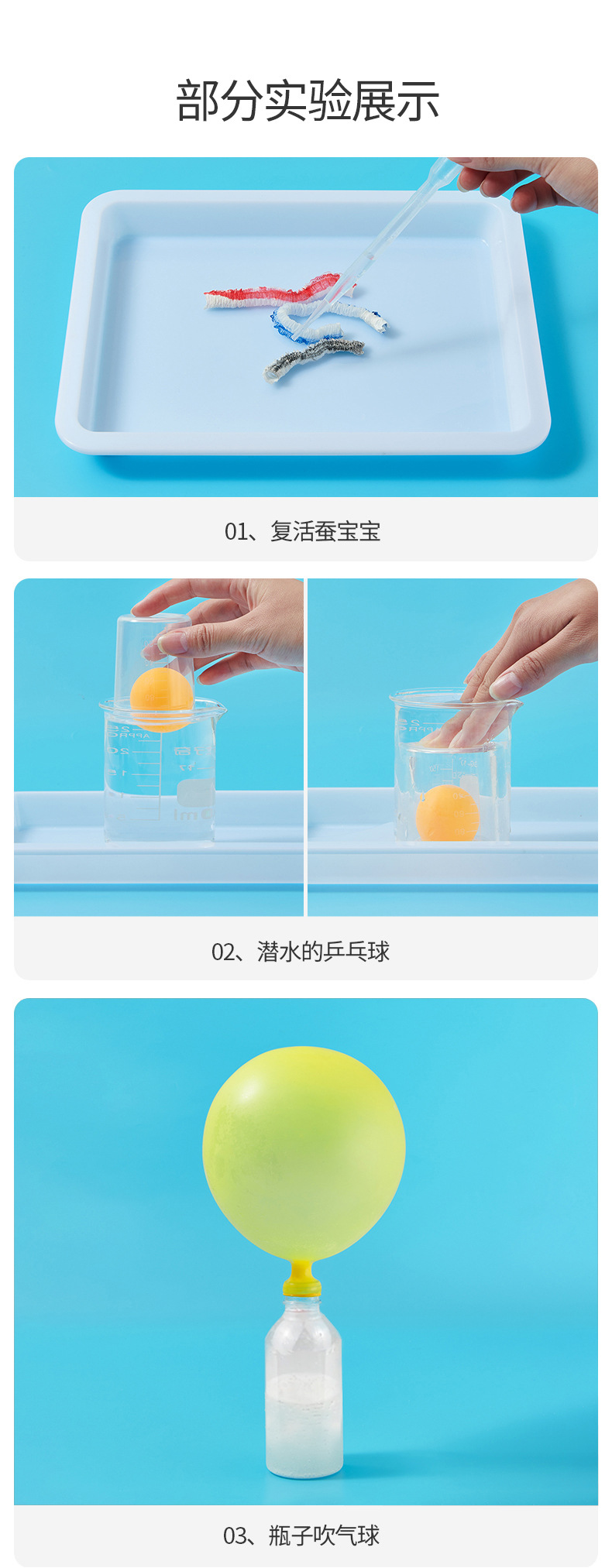 部分实验展示

01、复活蚕宝宝

02、潜水的乒乓球

03、瓶子吹气球