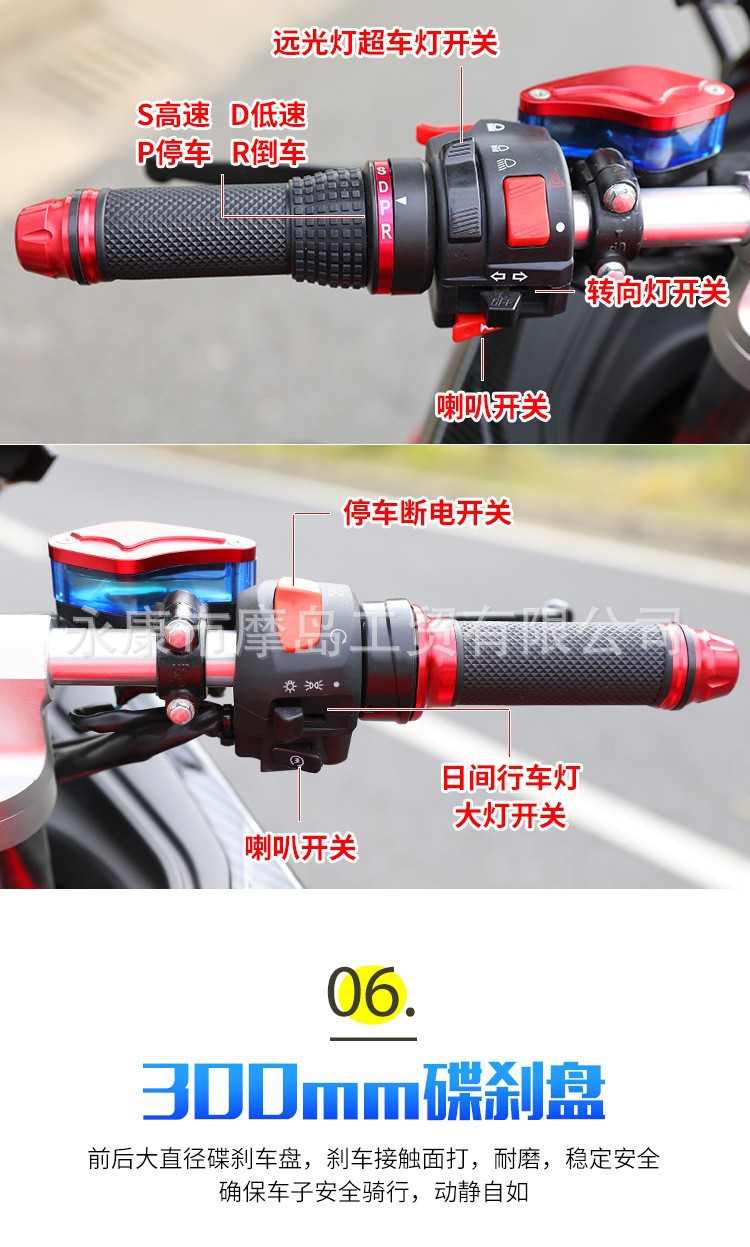 远光灯超车灯开关

S高速 D低速
P停车 R倒车

S
D
P
R

转向灯开关

喇叭开关

停车断电开关

永康市摩岛工贸有限公司

日间行车灯
大灯开关

喇叭开关

06.

300mm碟刹盘

前后大直径碟刹车盘，刹车接触面打，耐磨，稳定安全
确保车子安全骑行，动静自如