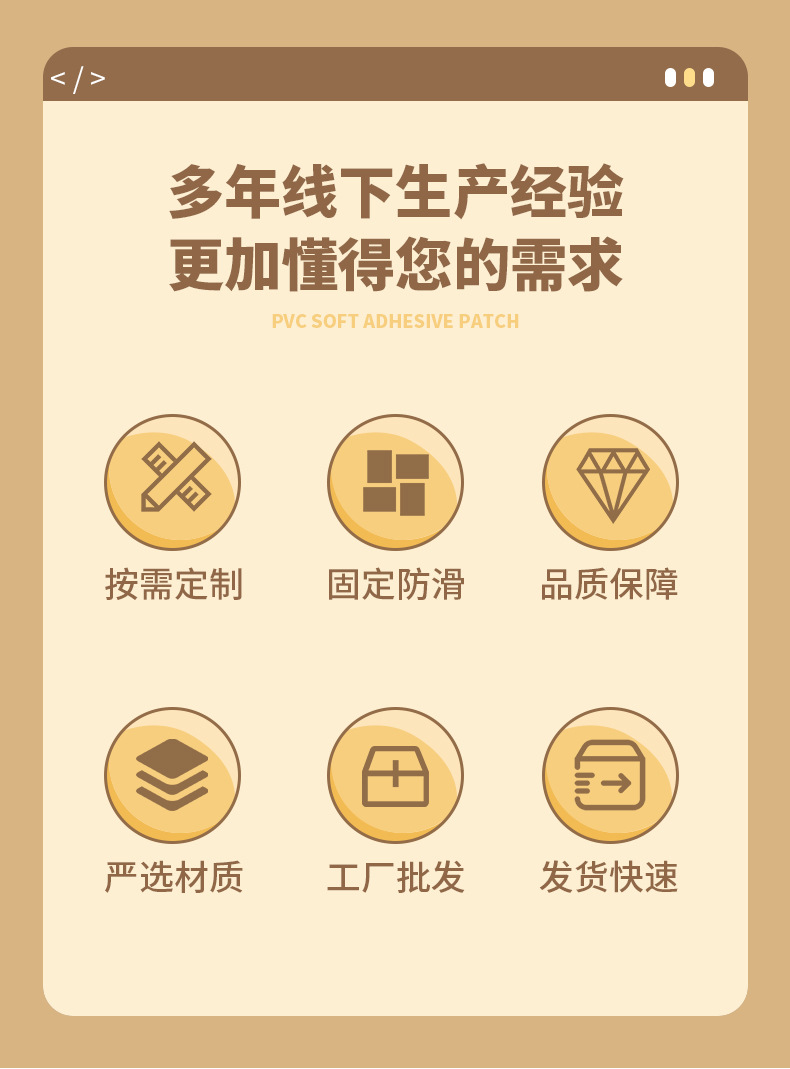 </>

多年线下生产经验
更加懂得您的需求

PVC SOFT ADHESIVE PATCH

按需定制

固定防滑

品质保障

严选材质

工厂批发

发货快速