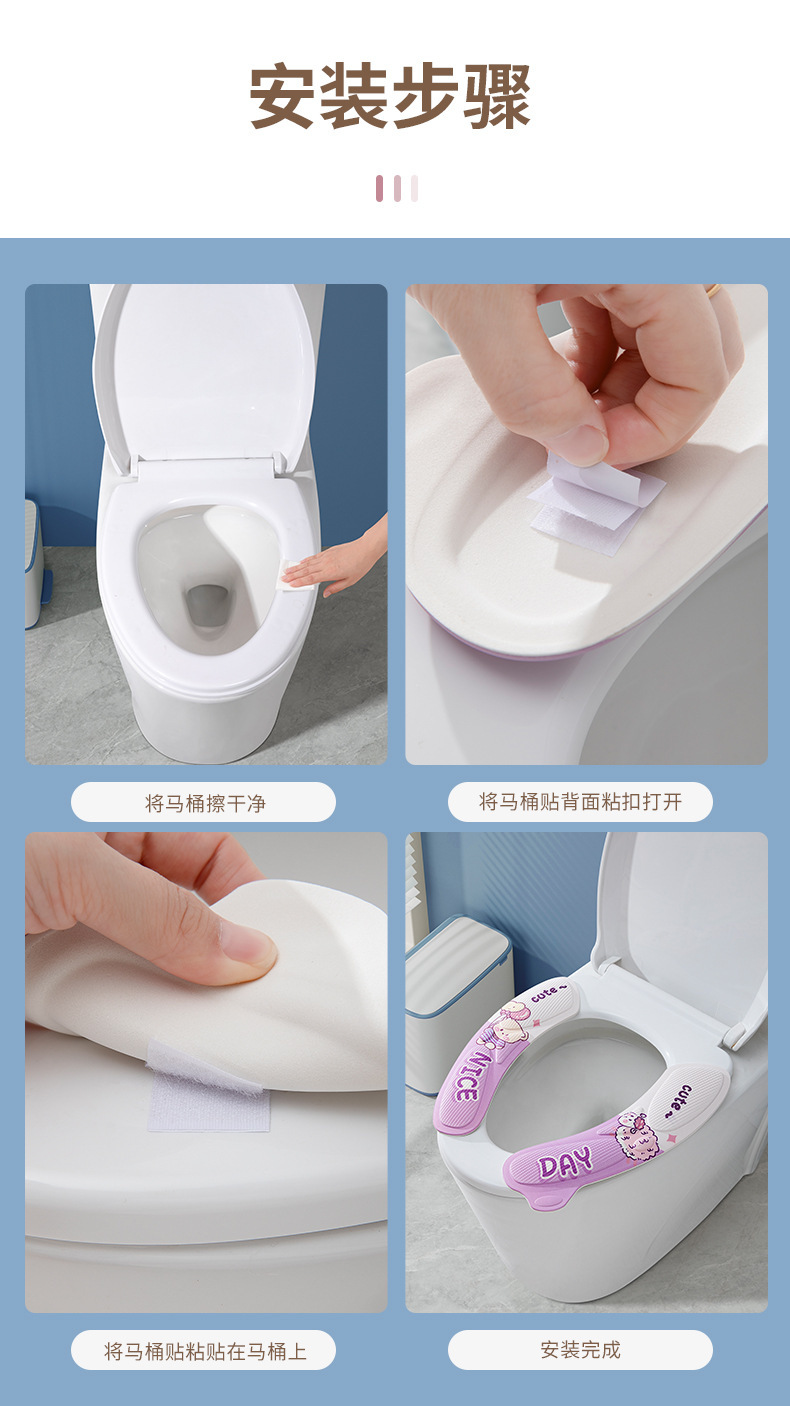 安装步骤

将马桶擦干净

将马桶贴背面粘扣打开

将马桶贴粘贴在马桶上

cute~
NICE
cute~
DAY

安装完成