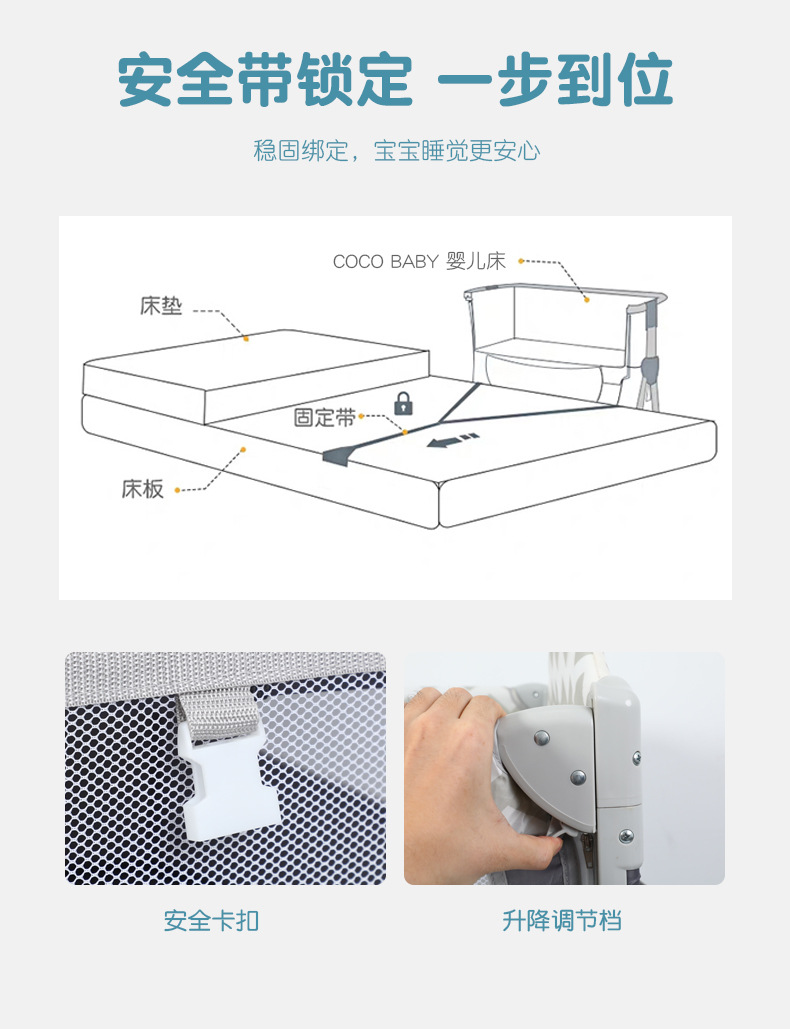 安全带锁定 一步到位

稳固绑定，宝宝睡觉更安心

COCO BABY 婴儿床

床垫

固定带

床板

安全卡扣

升降调节档