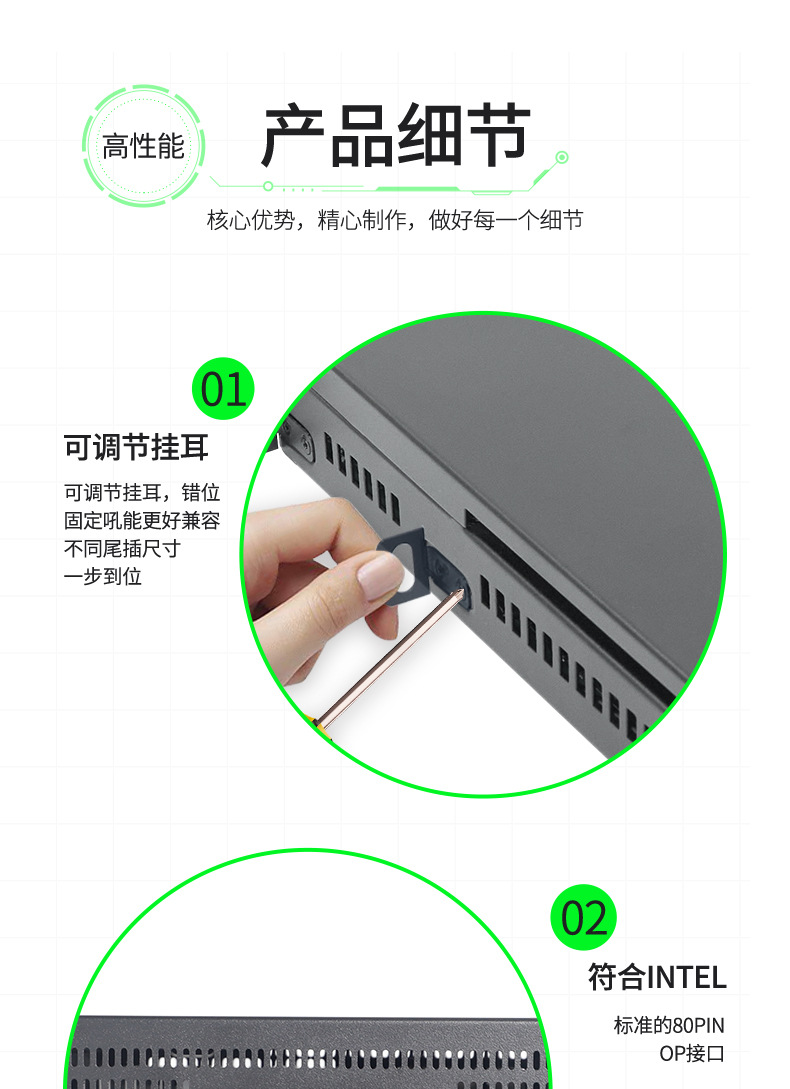 高性能

产品细节

核心优势，精心制作，做好每一个细节

01

可调节挂耳

可调节挂耳，错位固定吼能更好兼容不同尾插尺寸一步到位

02

符合INTEL

标准的80PIN
OP接口