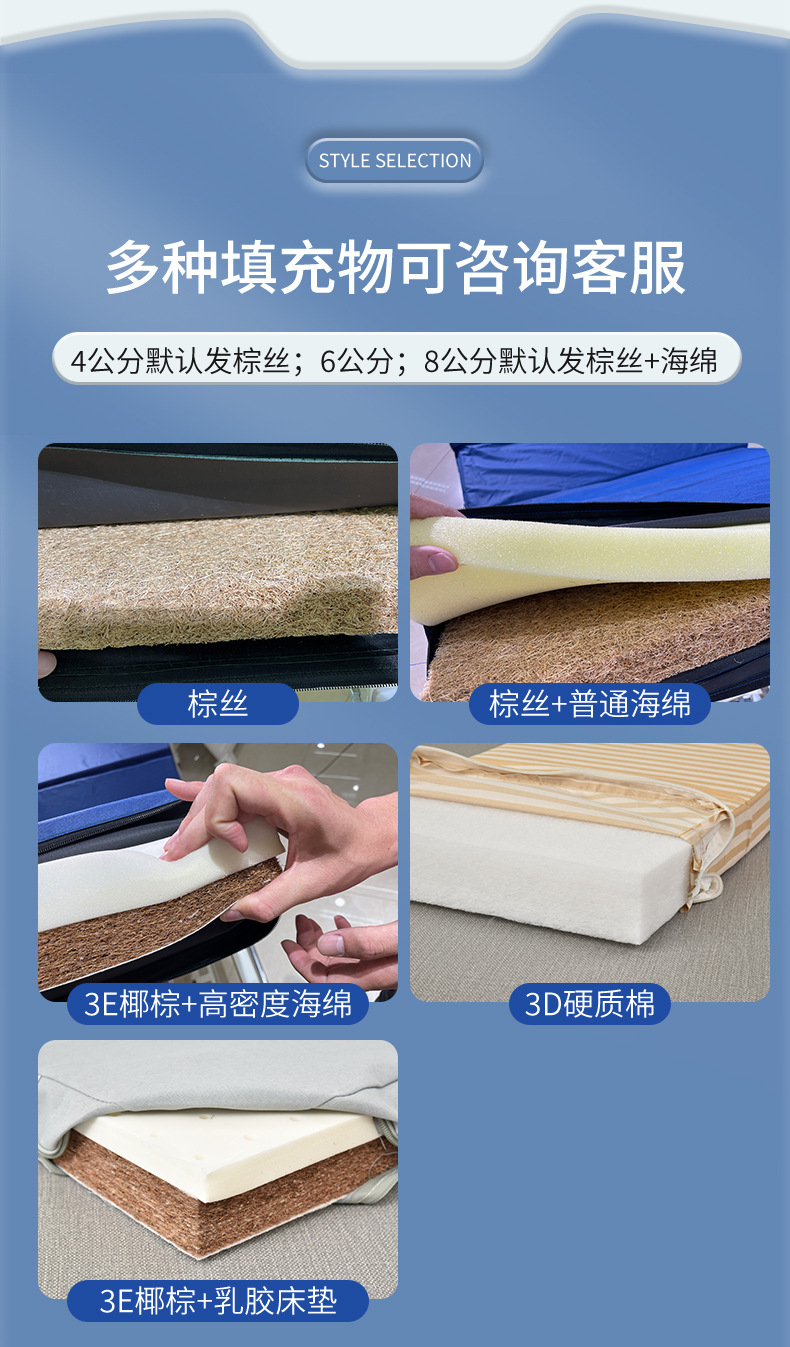 STYLE SELECTION

多种填充物可咨询客服

4公分默认发棕丝；6公分；8公分默认发棕丝+海绵

棕丝

棕丝+普通海绵

3E椰棕+高密度海绵

3D硬质棉

3E椰棕+乳胶床垫