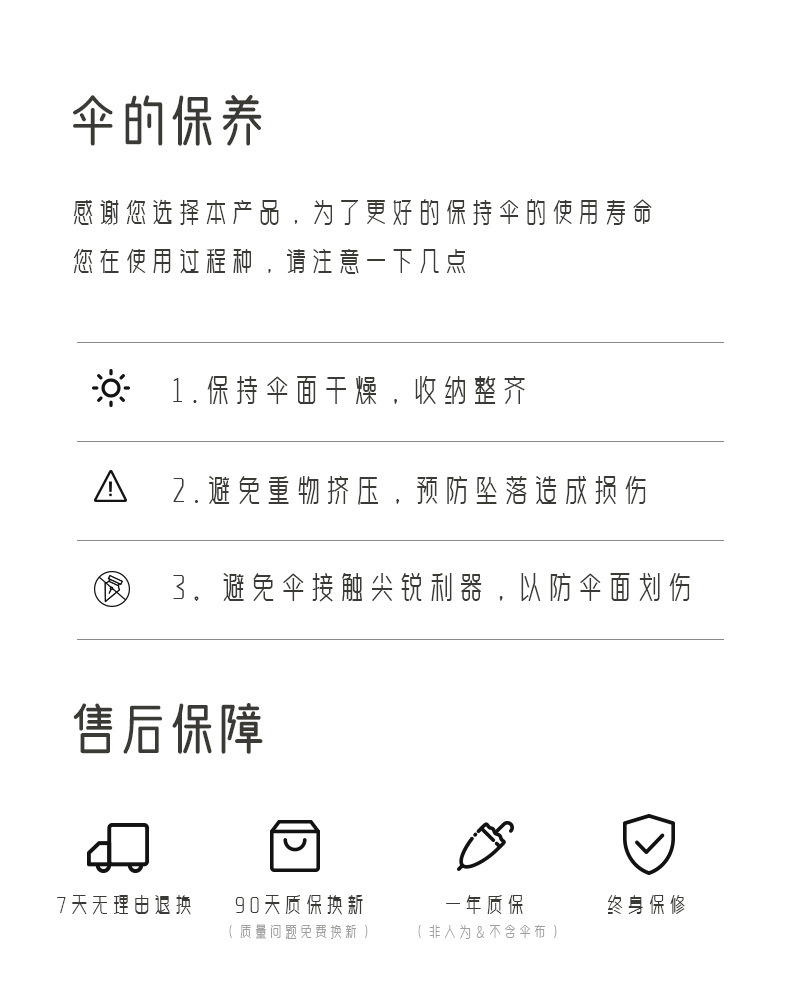 伞的保养

感谢您选择本产品，为了更好的保持伞的使用寿命
您在使用过程种，请注意一下几点

1.保持伞面干燥，收纳整齐

2.避免重物挤压，预防坠落造成损伤

3.避免伞接触尖锐利器，以防伞面划伤

售后保障

7天无理由退换

90天质保换新
（质量问题免费换新）

一年质保
（非人为&不含伞布）

终身保修