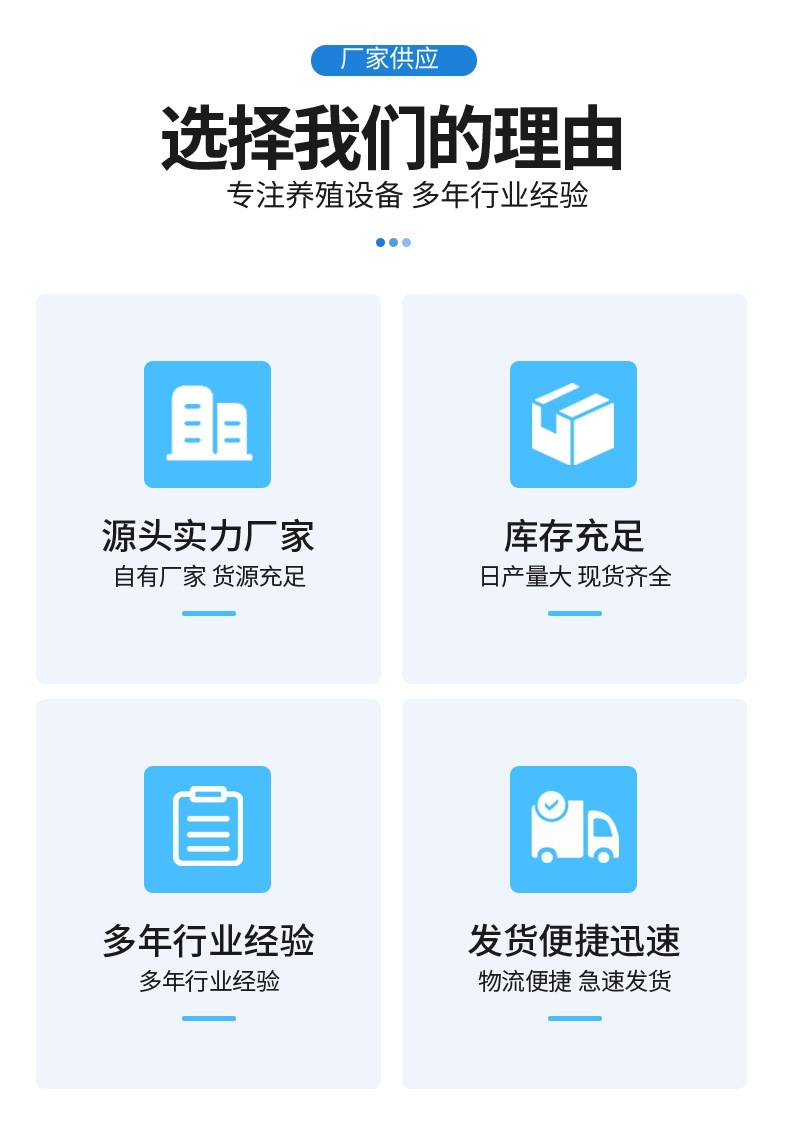 厂家供应

选择我们的理由

专注养殖设备 多年行业经验

源头实力厂家

自有厂家 货源充足

库存充足

日产量大 现货齐全

多年行业经验

多年行业经验

发货便捷迅速

物流便捷 急速发货