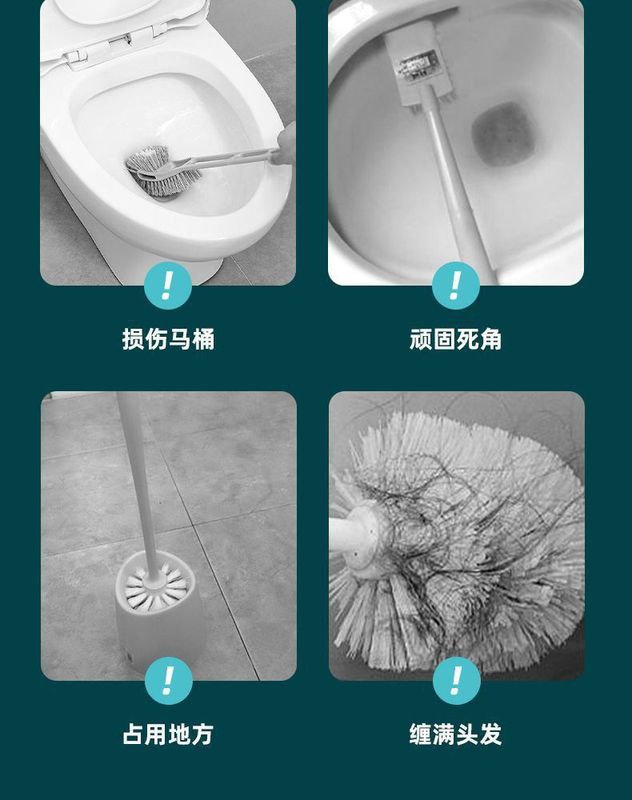 !

损伤马桶

!

顽固死角

!

占用地方

!

缠满头发