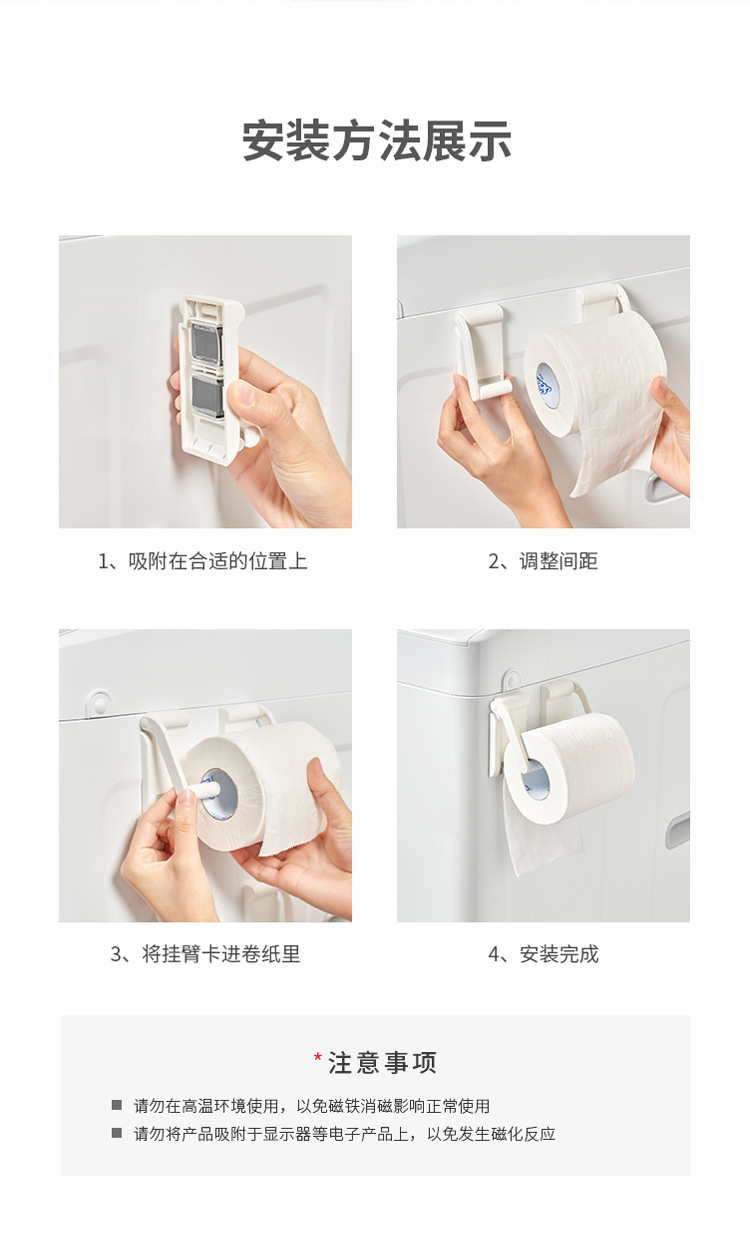 安装方法展示

1、吸附在合适的位置上

2、调整间距

3、将挂臂卡进卷纸里

4、安装完成

*注意事项

■ 请勿在高温环境使用，以免磁铁消磁影响正常使用
■ 请勿将产品吸附于显示器等电子产品上，以免发生磁化反应