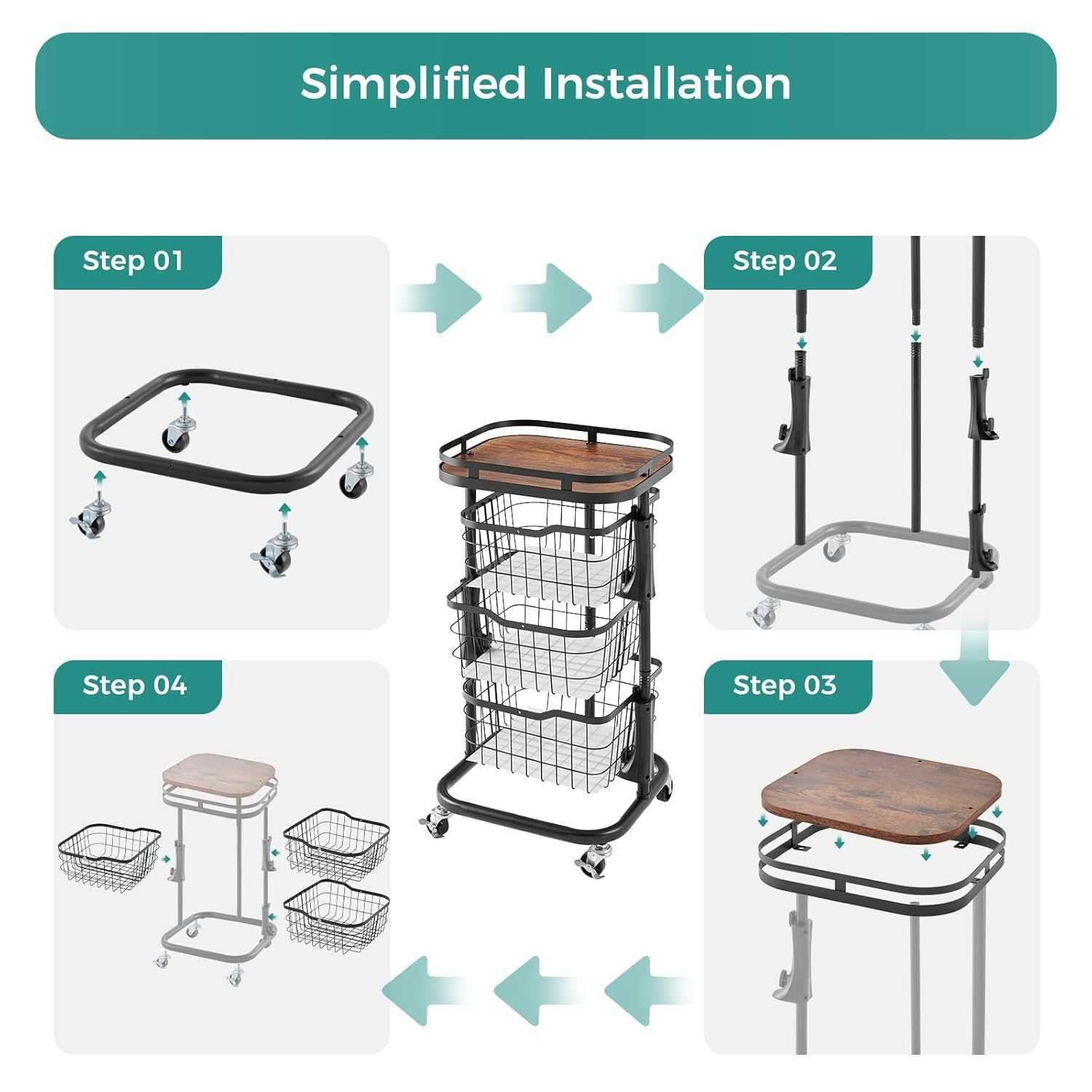 Simplified Installation

Step 01

Step 02

Step 04

Step 03