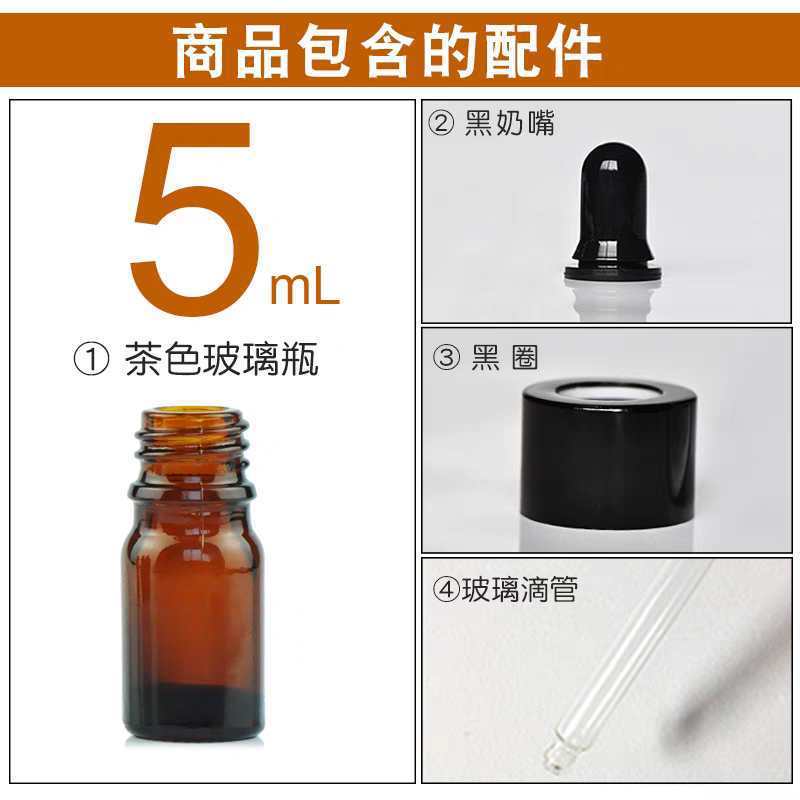 商品包含的配件

5mL

① 茶色玻璃瓶

② 黑奶嘴

③ 黑 圈

④玻璃滴管