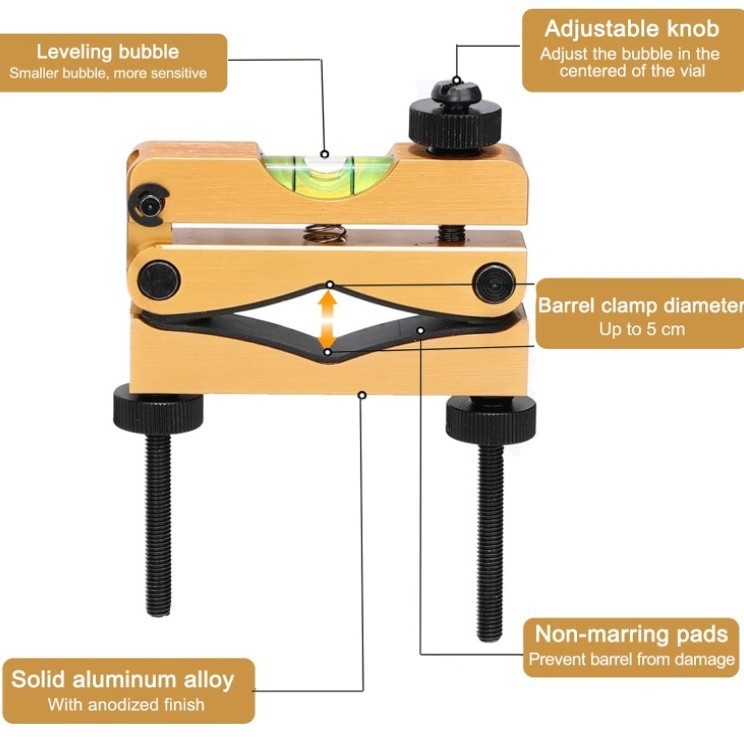 Leveling bubble
Smaller bubble, more sensitive

Adjustable knob
Adjust the bubble in the centered of the vial

Barrel clamp diameter
Up to 5 cm

Non-marring pads
Prevent barrel from damage

Solid aluminum alloy
With anodized finish