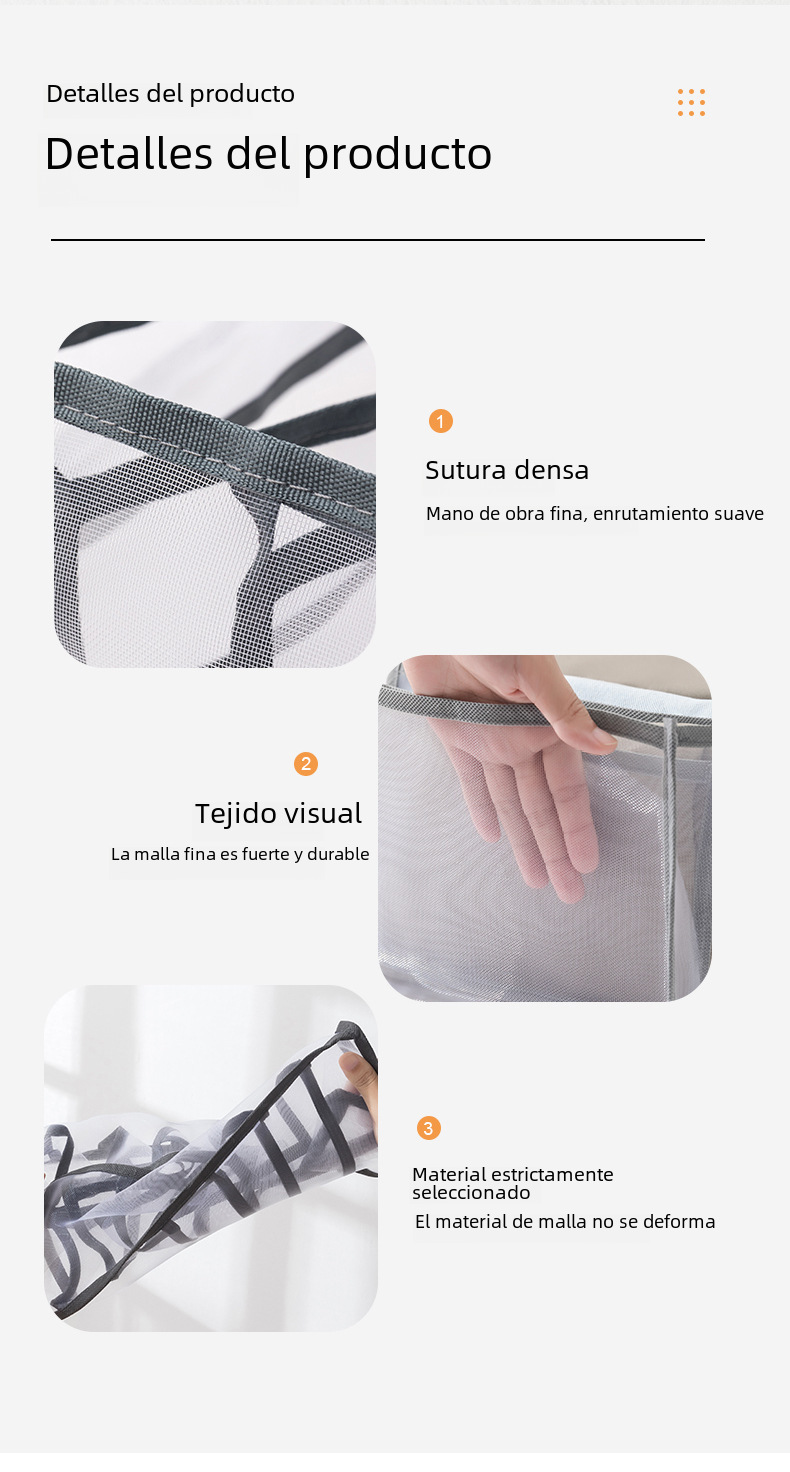 Detalles del producto

Detalles del producto

1

Sutura densa

Mano de obra fina, enrutamiento suave

2

Tejido visual

La malla fina es fuerte y durable

3

Material estrictamente seleccionado

El material de malla no se deforma