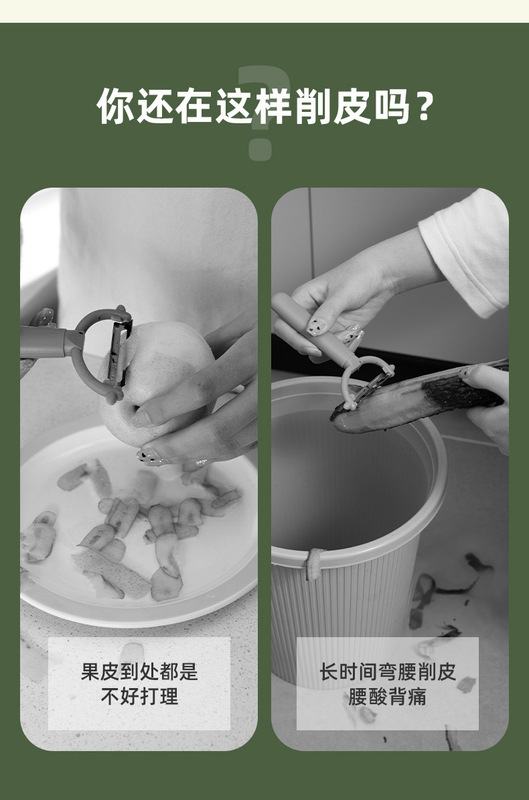 你还在这样削皮吗？

果皮到处都是
不好打理

长时间弯腰削皮
腰酸背痛