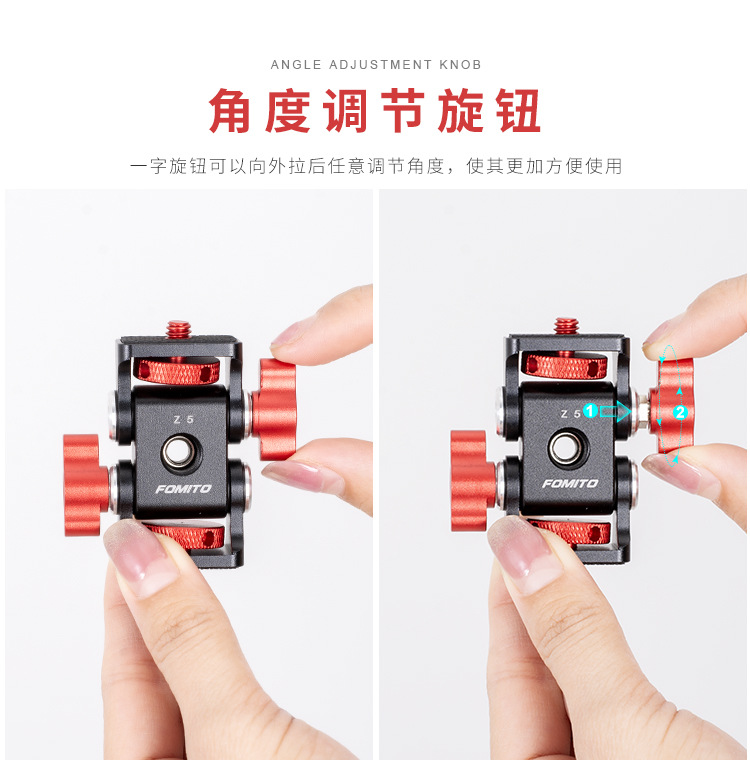 ANGLE ADJUSTMENT KNOB

角度调节旋钮

一字旋钮可以向外拉后任意调节角度，使其更加方便使用

Z 5

FOMITO

Z 5

1

2

FOMITO