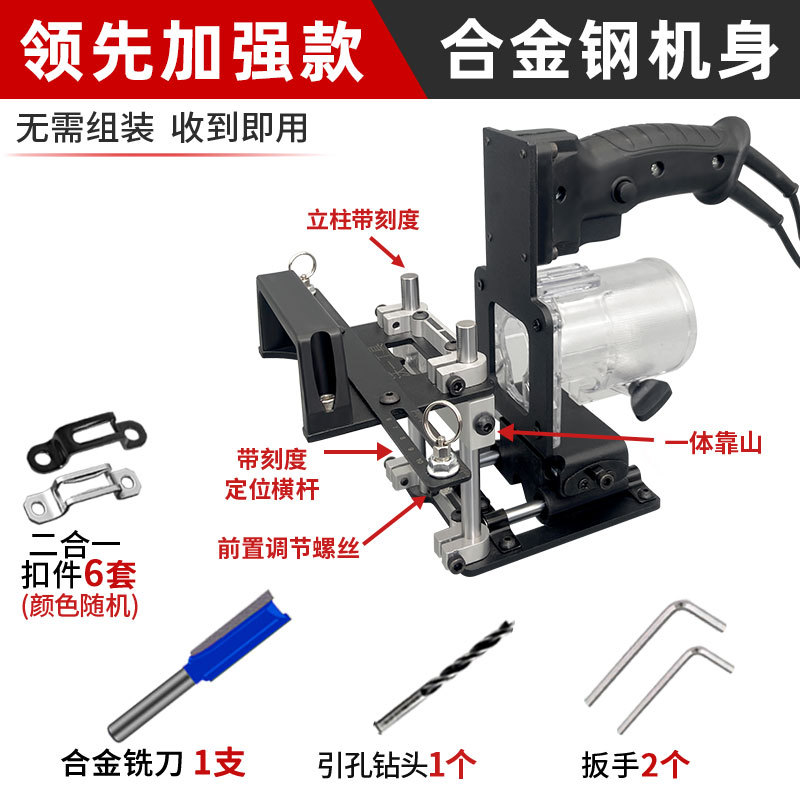 领先加强款 合金钢机身

无需组装 收到即用

立柱带刻度

一体靠山

带刻度
定位横杆

前置调节螺丝

二合一
扣件6套
(颜色随机)

合金铣刀 1支

引孔钻头1个

扳手2个