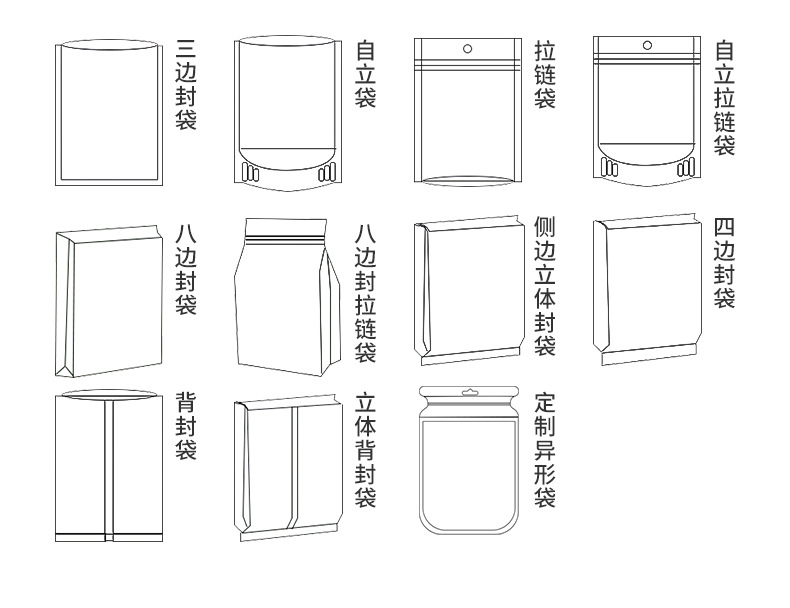 三边封袋

自立袋

拉链袋

自立拉链袋

八边封袋

八边封拉链袋

侧边立体封袋

四边封袋

背封袋

立体背封袋

定制异形袋