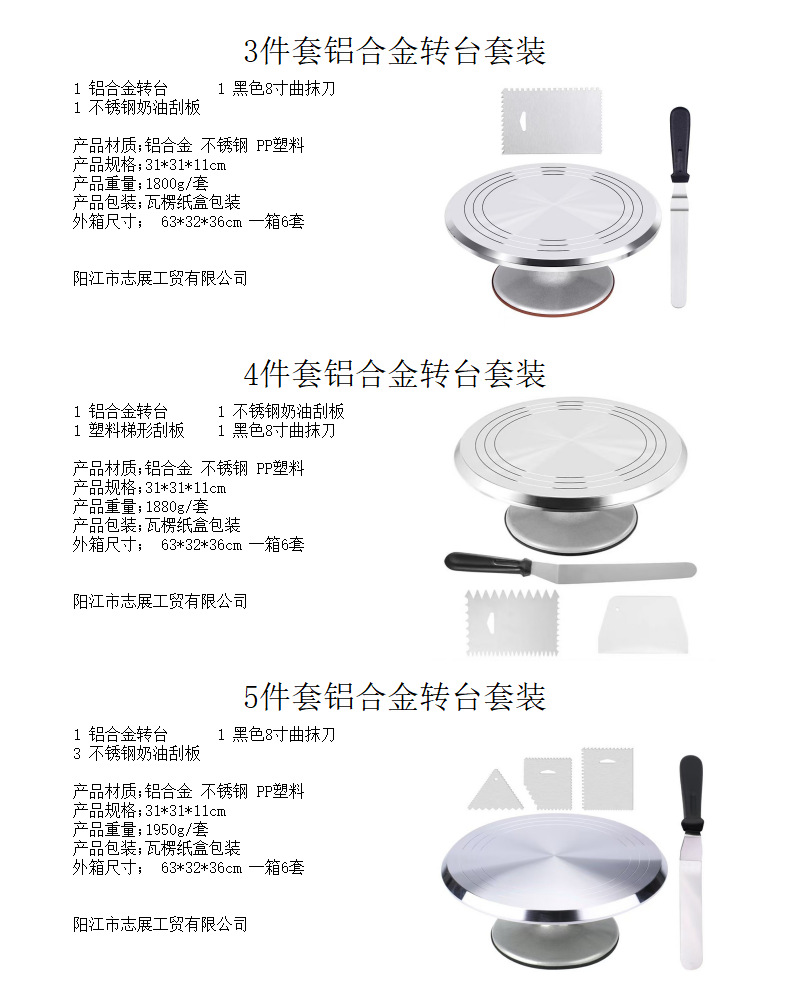 3件套铝合金转台套装

1 铝合金转台　　1 黑色8寸曲抹刀
1 不锈钢奶油刮板

产品材质;铝合金 不锈钢 PP塑料
产品规格;31*31*11cm
产品重量;1800g/套
产品包装;瓦楞纸盒包装
外箱尺寸;　63*32*36cm 一箱6套

阳江市志展工贸有限公司

4件套铝合金转台套装

1 铝合金转台　　1 不锈钢奶油刮板
1 塑料梯形刮板　　1 黑色8寸曲抹刀

产品材质;铝合金 不锈钢 PP塑料
产品规格;31*31*11cm
产品重量;1880g/套
产品包装;瓦楞纸盒包装
外箱尺寸;　63*32*36cm 一箱6套

阳江市志展工贸有限公司

5件套铝合金转台套装

1 铝合金转台　　1 黑色8寸曲抹刀
3 不锈钢奶油刮板

产品材质;铝合金 不锈钢 PP塑料
产品规格;31*31*11cm
产品重量;1950g/套
产品包装;瓦楞纸盒包装
外箱尺寸;　63*32*36cm 一箱6套

阳江市志展工贸有限公司