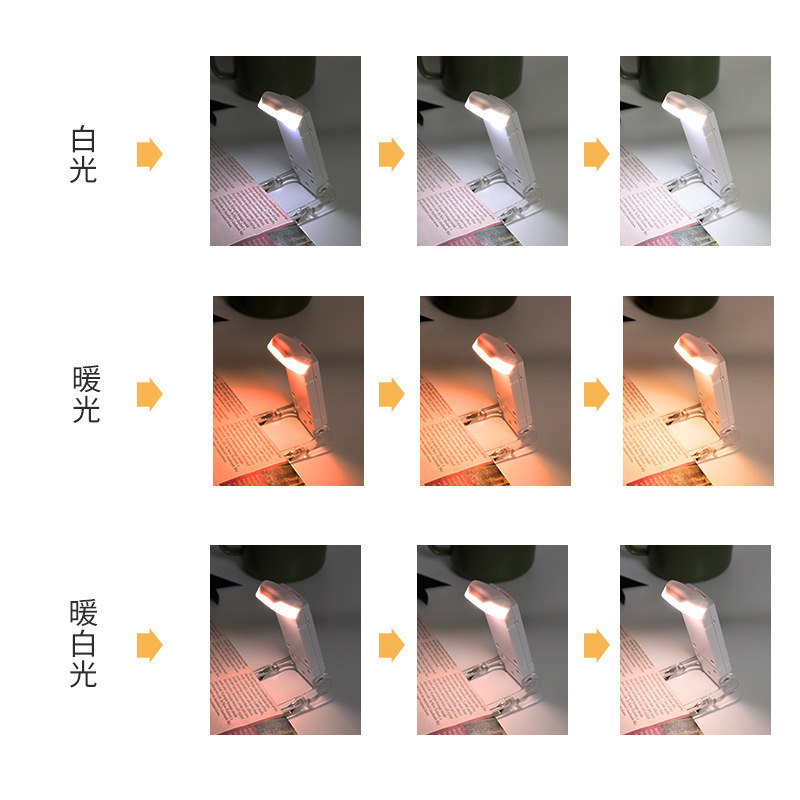 白光

暖光

暖白光