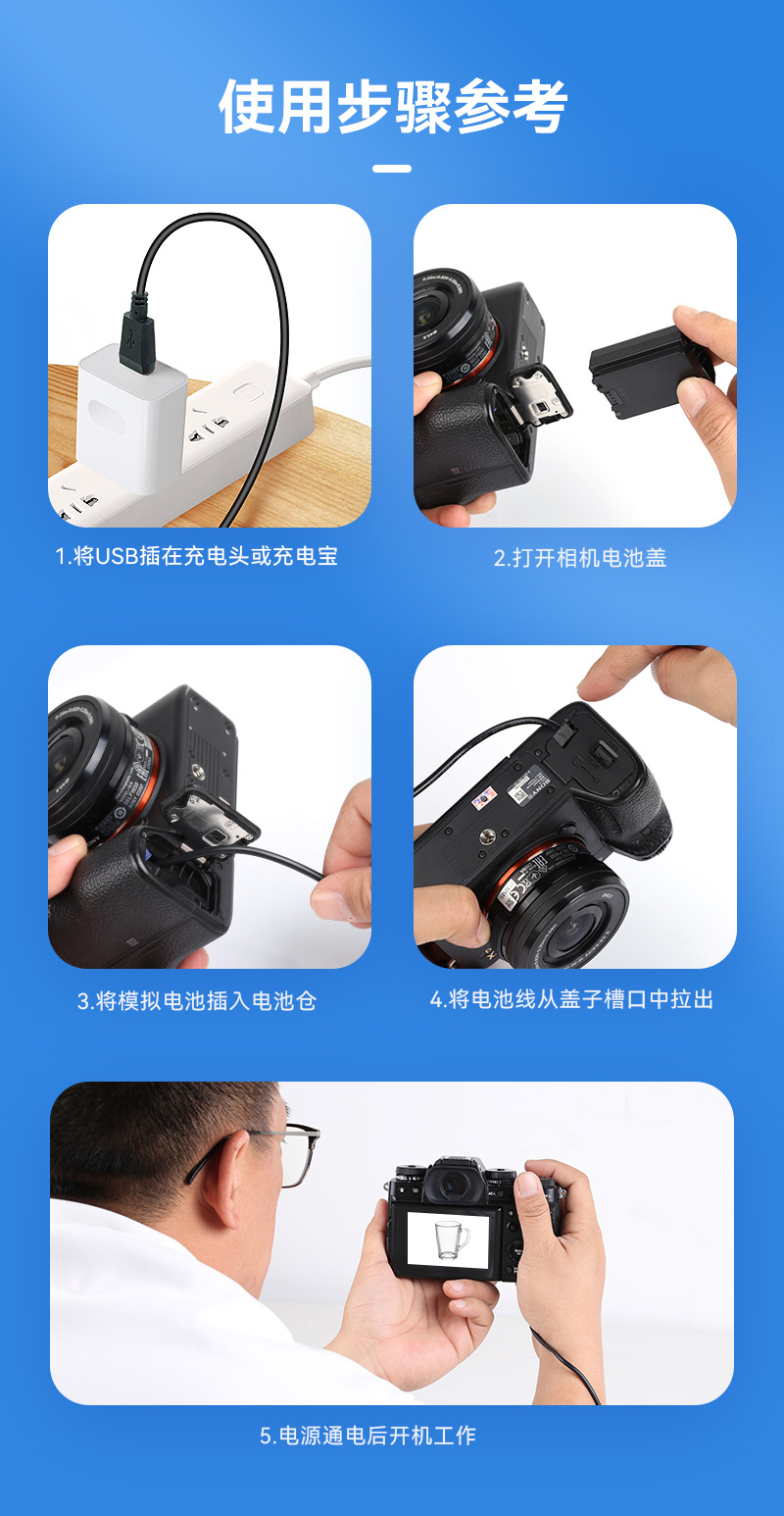 使用步骤参考

1.将USB插在充电头或充电宝

2.打开相机电池盖

3.将模拟电池插入电池仓

4.将电池线从盖子槽口中拉出

5.电源通电后开机工作