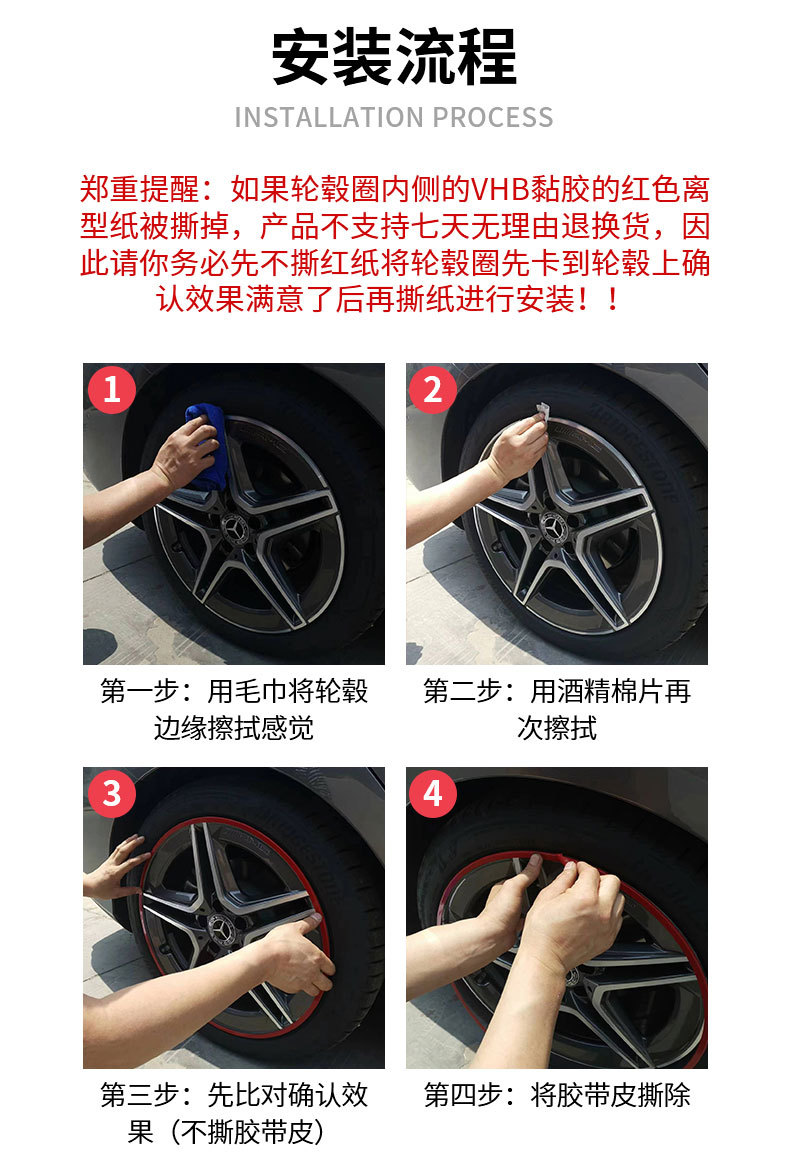 安装流程

INSTALLATION PROCESS

郑重提醒：如果轮毂圈内侧的VHB黏胶的红色离型纸被撕掉，产品不支持七天无理由退换货，因此请你务必先不撕红纸将轮毂圈先卡到轮毂上确认效果满意了后再撕纸进行安装！！

1

第一步：用毛巾将轮毂边缘擦拭感觉

2

第二步：用酒精棉片再次擦拭

3

第三步：先比对确认效果（不撕胶带皮）

4

第四步：将胶带皮撕除