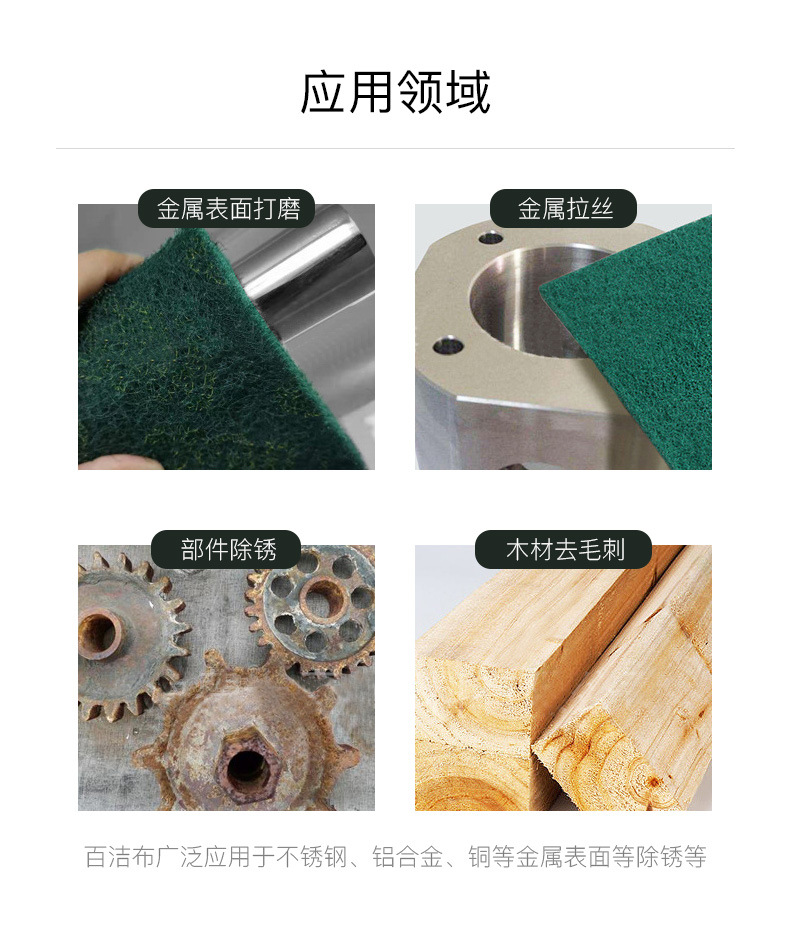 应用领域

金属表面打磨

金属拉丝

部件除锈

木材去毛刺

百洁布广泛应用于不锈钢、铝合金、铜等金属表面等除锈等