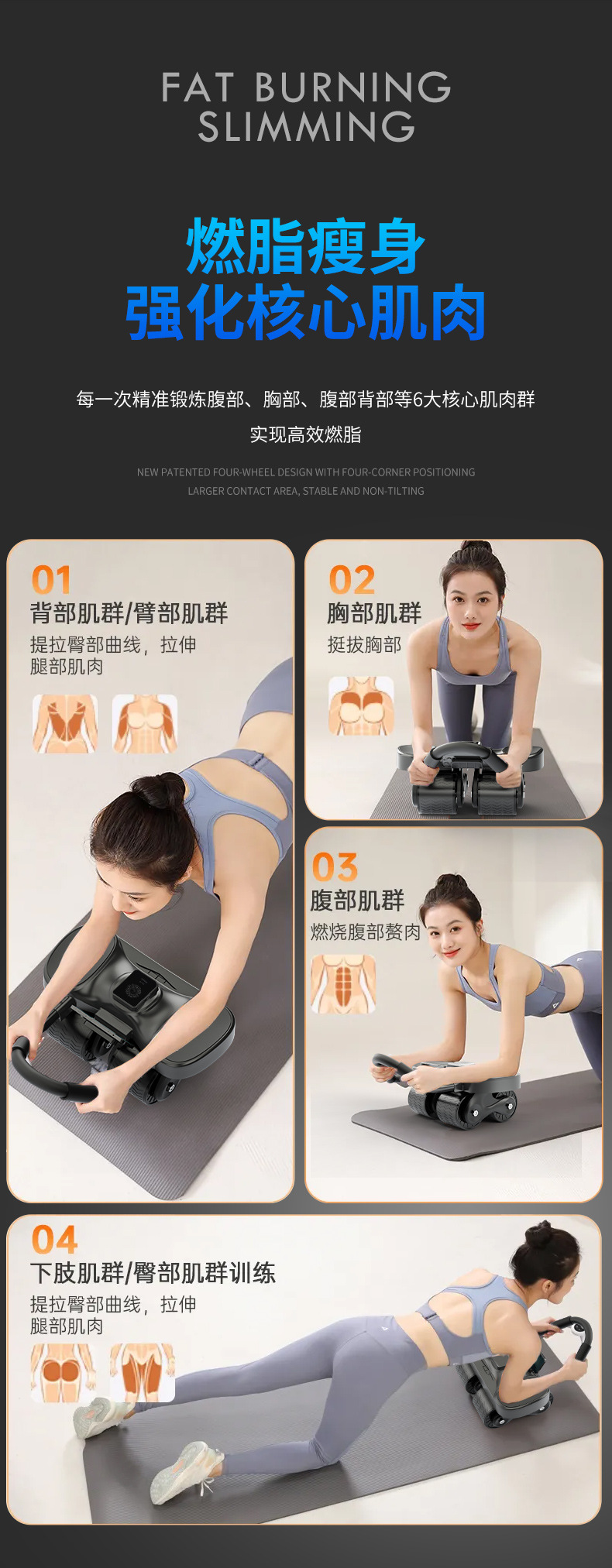 FAT BURNING
SLIMMING

燃脂瘦身
强化核心肌肉

每一次精准锻炼腹部、胸部、腹部背部等6大核心肌肉群

实现高效燃脂

NEW PATENTED FOUR-WHEEL DESIGN WITH FOUR-CORNER POSITIONING
LARGER CONTACT AREA, STABLE AND NON-TILTING

01
背部肌群/臂部肌群
提拉臀部曲线，拉伸腿部肌肉

02
胸部肌群
挺拔胸部

03
腹部肌群
燃烧腹部赘肉

04
下肢肌群/臀部肌群训练
提拉臀部曲线，拉伸腿部肌肉