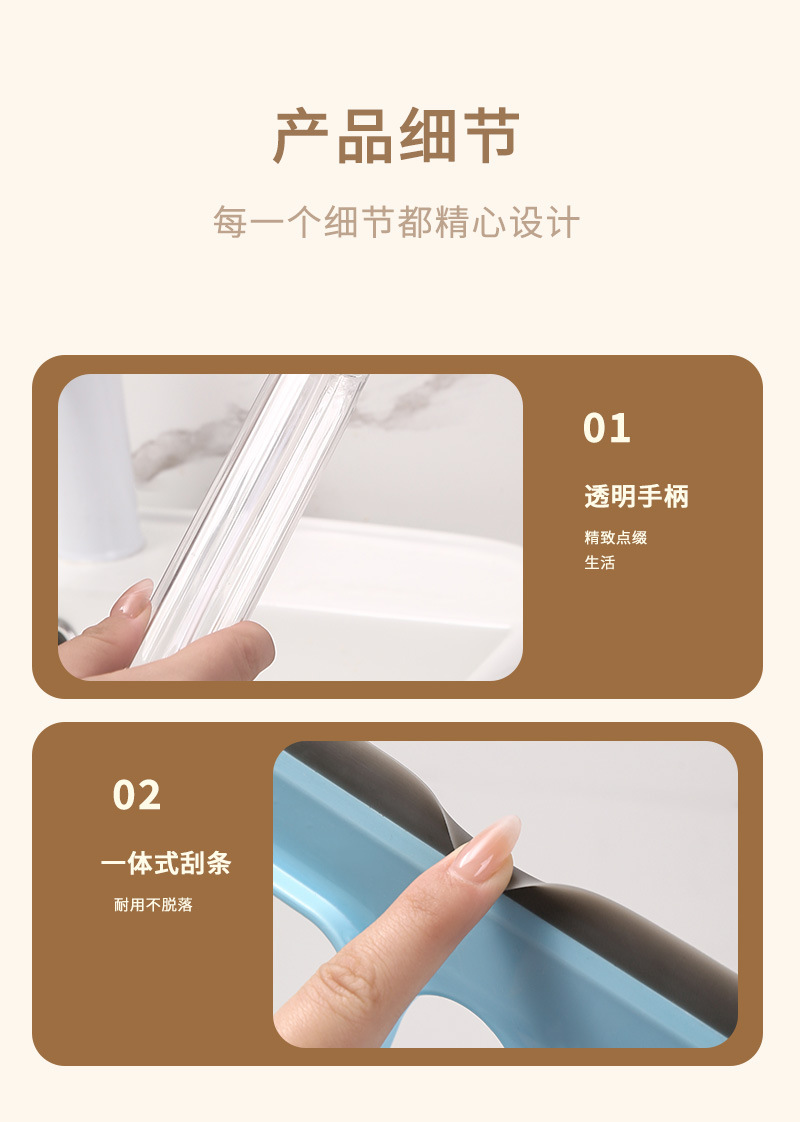 产品细节

每一个细节都精心设计

01

透明手柄

精致点缀
生活

02

一体式刮条

耐用不脱落