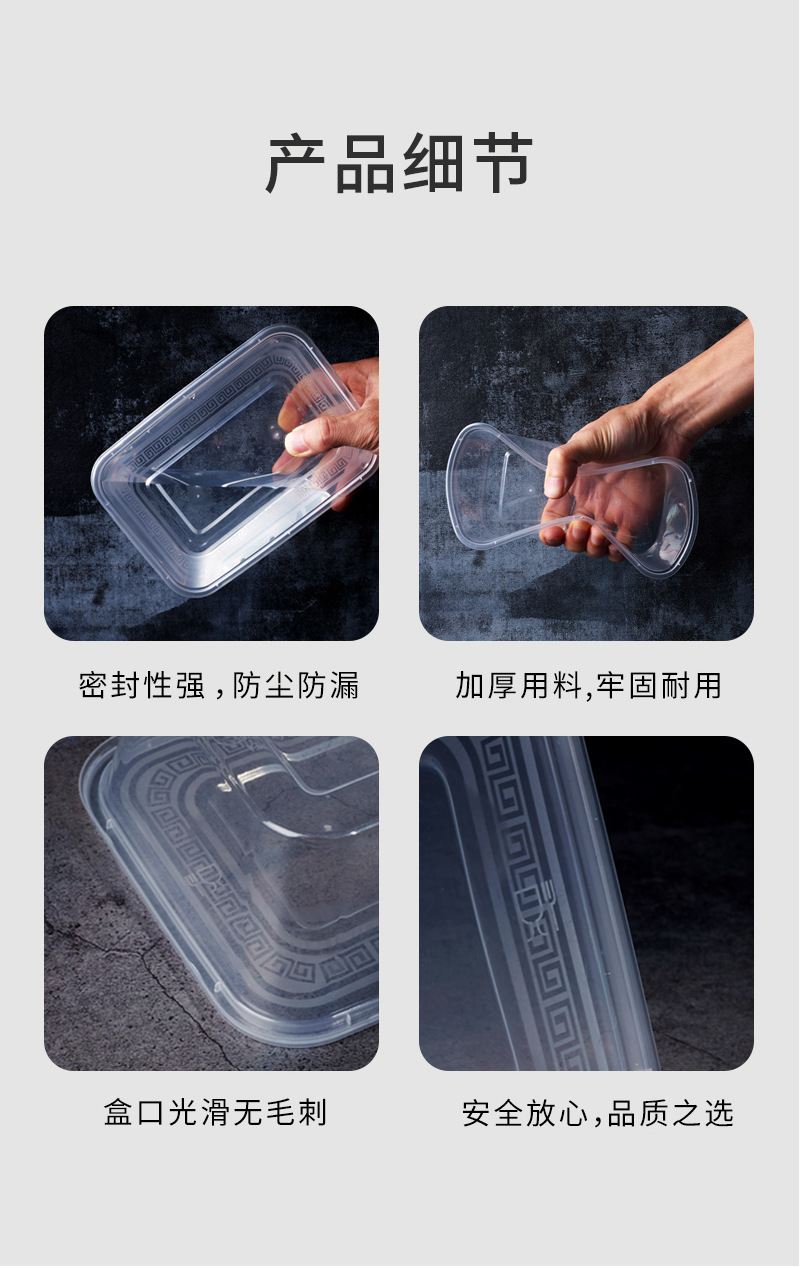 产品细节

密封性强，防尘防漏

加厚用料,牢固耐用

盒口光滑无毛刺

安全放心,品质之选