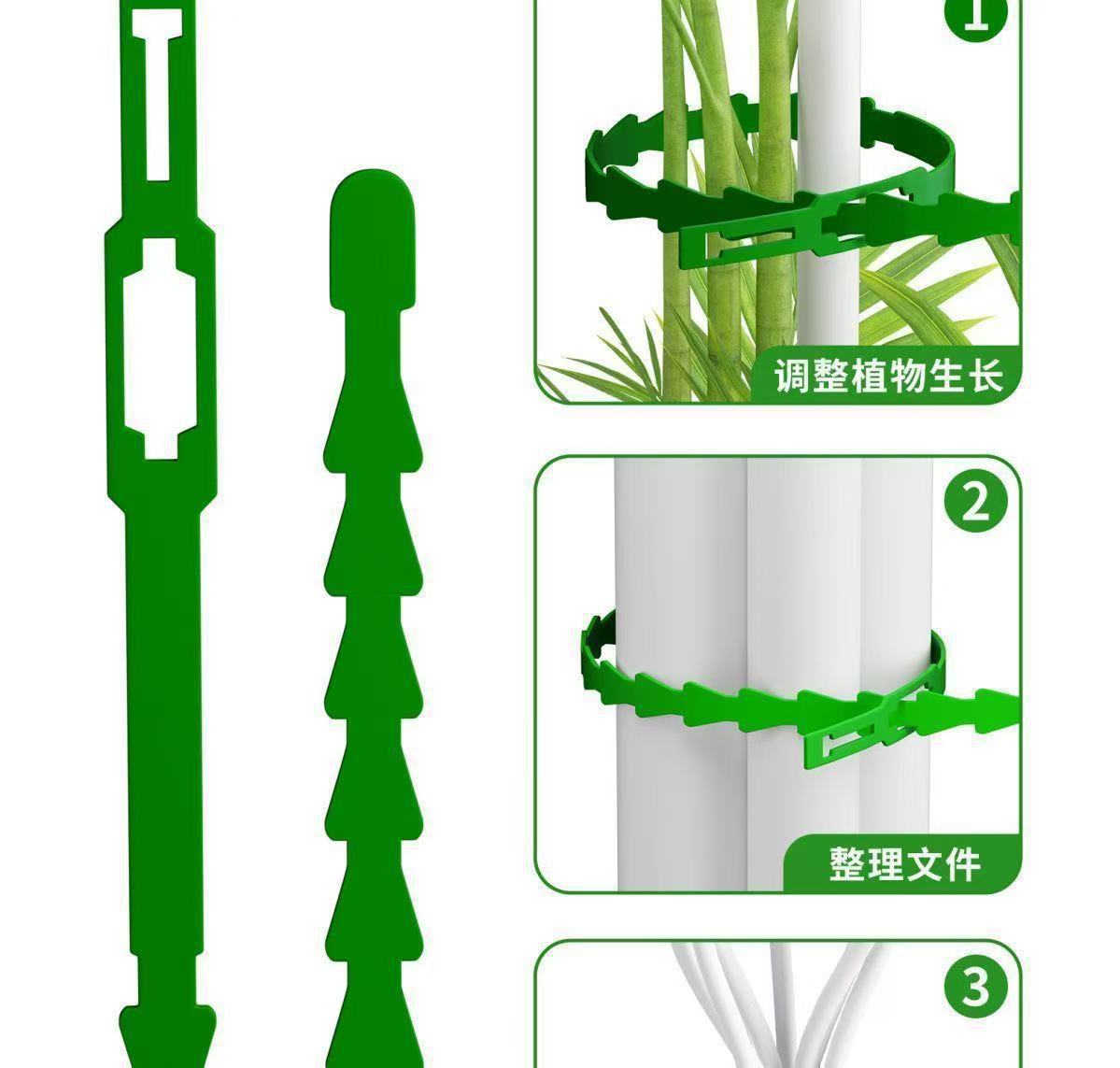 1
调整植物生长
2
整理文件
3