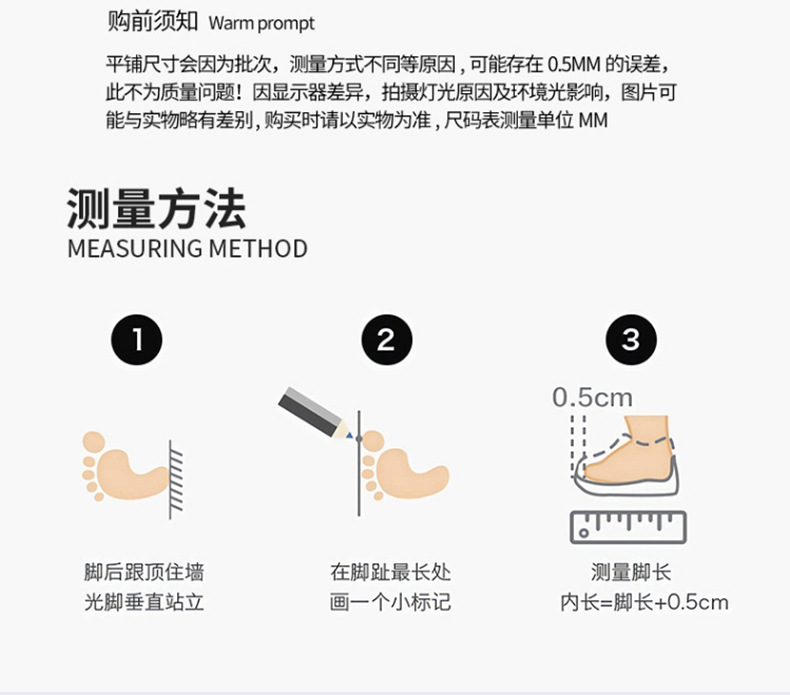 购前须知 Warm prompt

平铺尺寸会因为批次，测量方式不同等原因，可能存在 0.5MM 的误差，此不为质量问题！因显示器差异，拍摄灯光原因及环境光影响，图片可能与实物略有差别，购买时请以实物为准，尺码表测量单位 MM

测量方法
MEASURING METHOD

1

脚后跟顶住墙
光脚垂直站立

2

在脚趾最长处
画一个小标记

3

0.5cm

测量脚长
内长=脚长+0.5cm