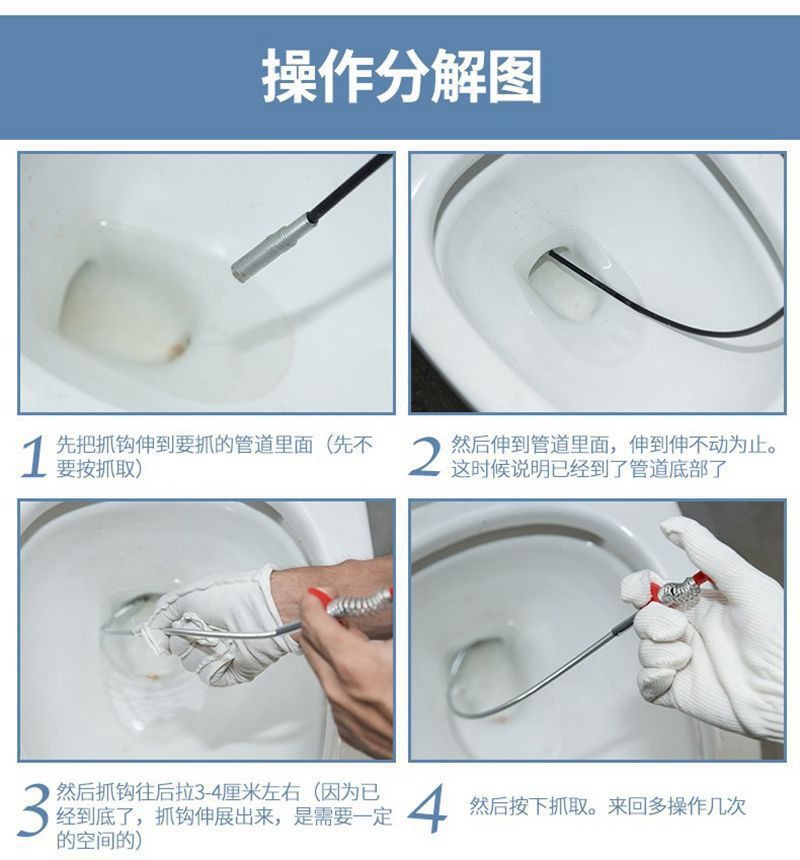 操作分解图

1 先把抓钩伸到要抓的管道里面（先不要按抓取）

2 然后伸到管道里面，伸到伸不动为止。这时候说明已经到了管道底部了

3 然后抓钩往后拉3-4厘米左右（因为已经到底了，抓钩伸展出来，是需要一定的空间的）

4 然后按下抓取。来回多操作几次