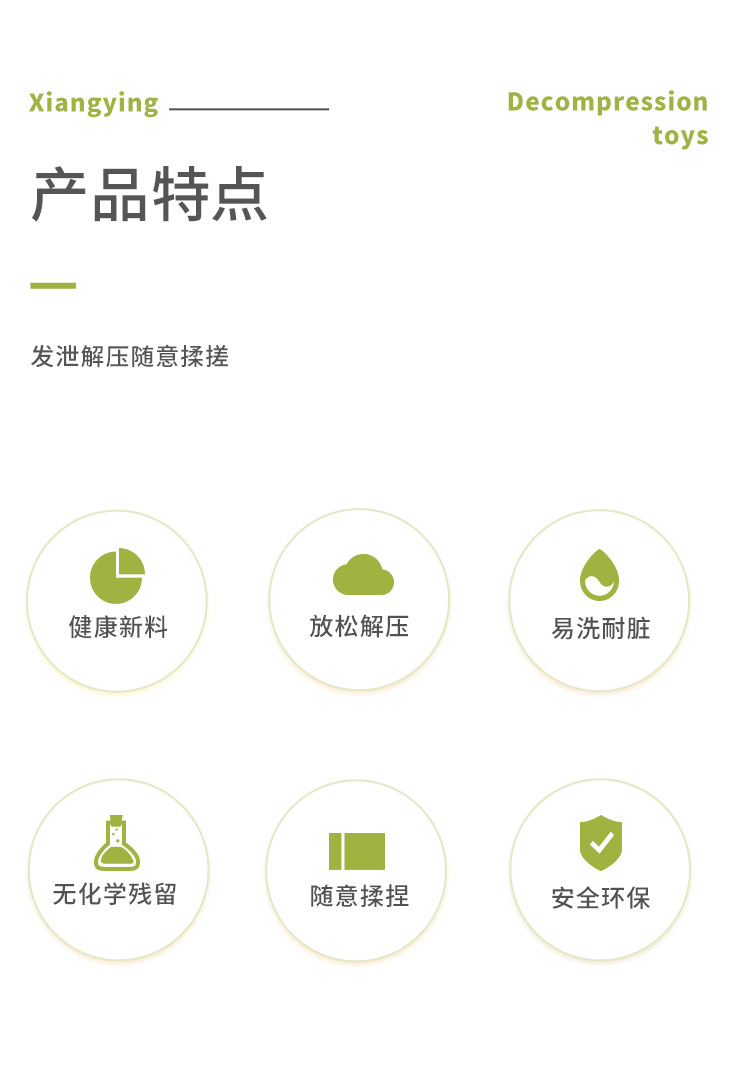 Xiangying

Decompression
toys

产品特点

发泄解压随意揉搓

健康新料

放松解压

易洗耐脏

无化学残留

随意揉捏

安全环保