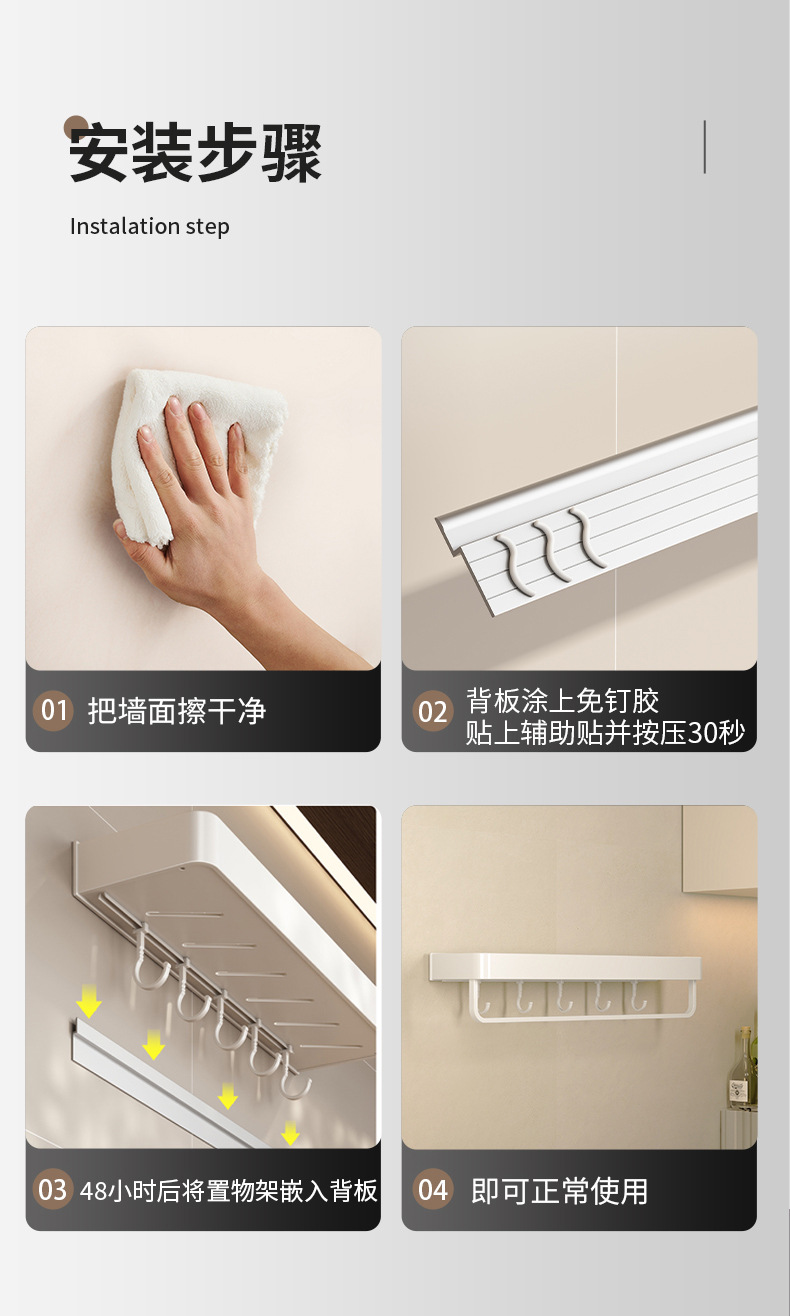 安装步骤

Instalation step

01 把墙面擦干净

02 背板涂上免钉胶
贴上辅助贴并按压30秒

03 48小时后将置物架嵌入背板

04 即可正常使用