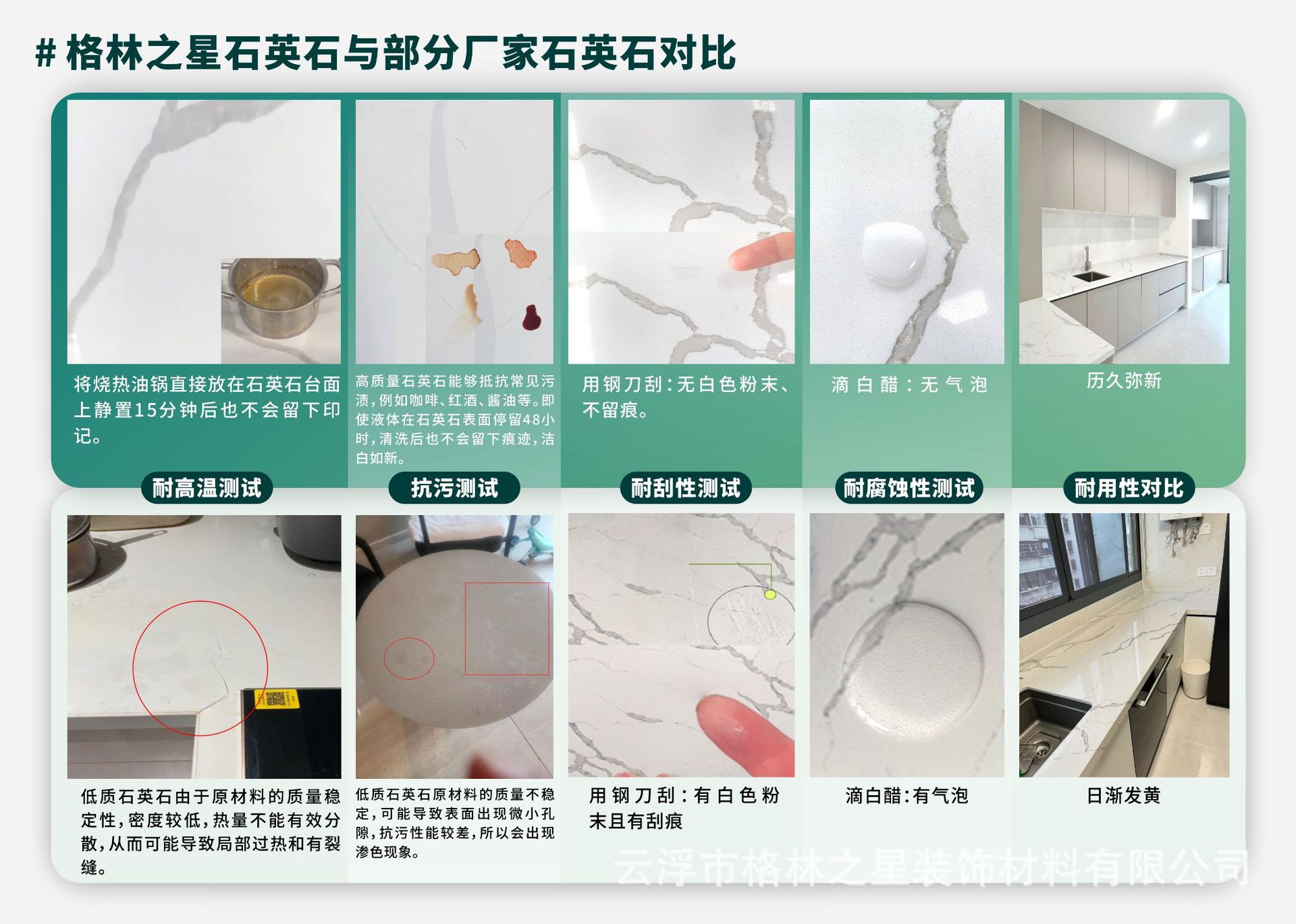 # 格林之星石英石与部分厂家石英石对比

将烧热油锅直接放在石英石台面上静置15分钟后也不会留下印记。

高质量石英石能够抵抗常见污渍，例如咖啡、红酒、酱油等。即使液体在石英石表面停留48小时，清洗后也不会留下痕迹，洁白如新。

用钢刀刮：无白色粉末、不留痕。

滴白醋：无气泡

历久弥新

耐高温测试

抗污测试

耐刮性测试

耐腐蚀性测试

耐用性对比

低质石英石由于原材料的质量稳定性，密度较低，热量不能有效分散，从而可能导致局部过热和有裂缝。

低质石英石原材料的质量不稳定，可能导致表面出现微小孔隙，抗污性能较差，所以会出现渗色现象。

用钢刀刮：有白色粉末且有刮痕

滴白醋:有气泡

日渐发黄

云浮市格林之星装饰材料有限公司