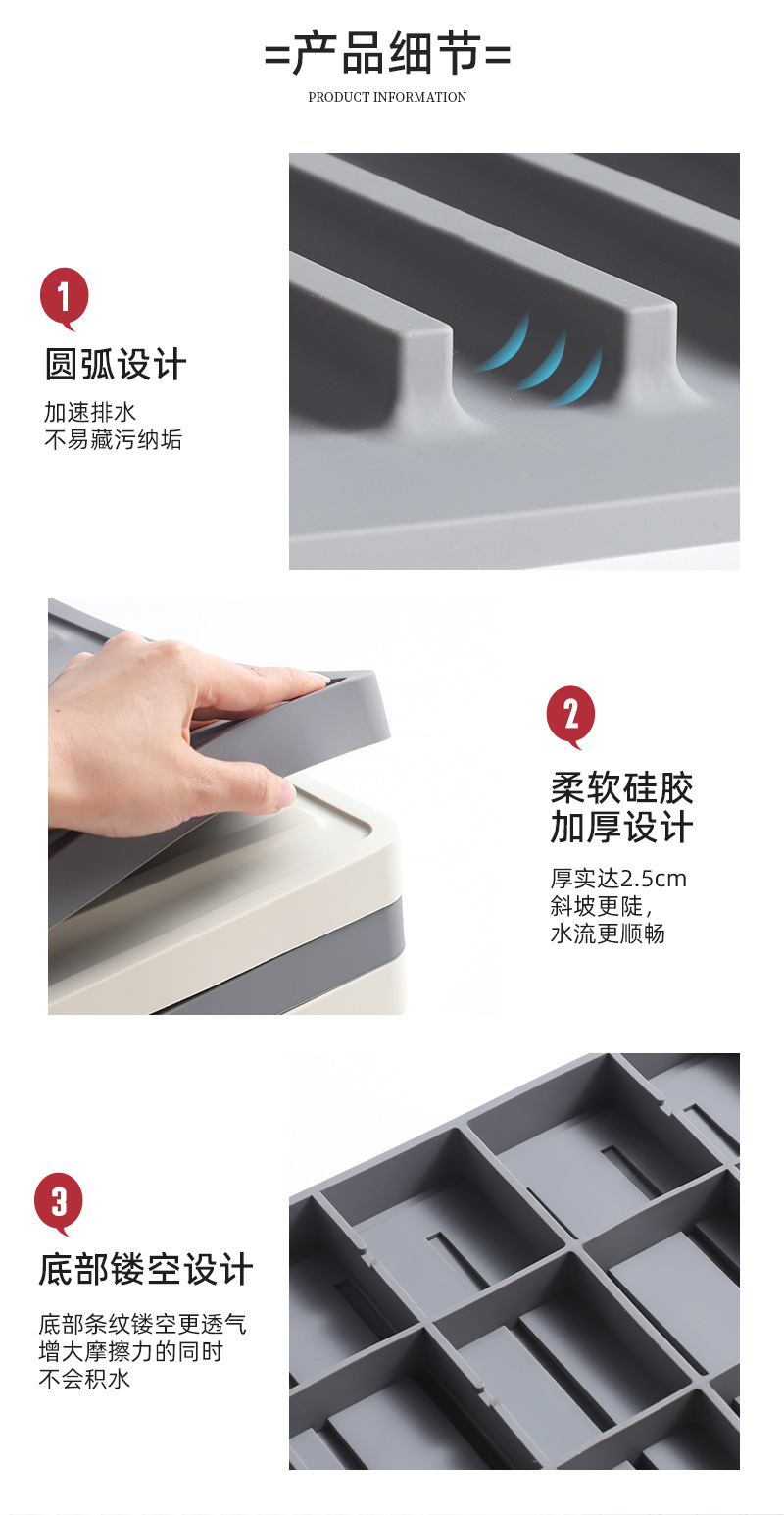 =产品细节=
PRODUCT INFORMATION

1
圆弧设计
加速排水
不易藏污纳垢

2
柔软硅胶
加厚设计
厚实达2.5cm
斜坡更陡，
水流更顺畅

3
底部镂空设计
底部条纹镂空更透气
增大摩擦力的同时
不会积水