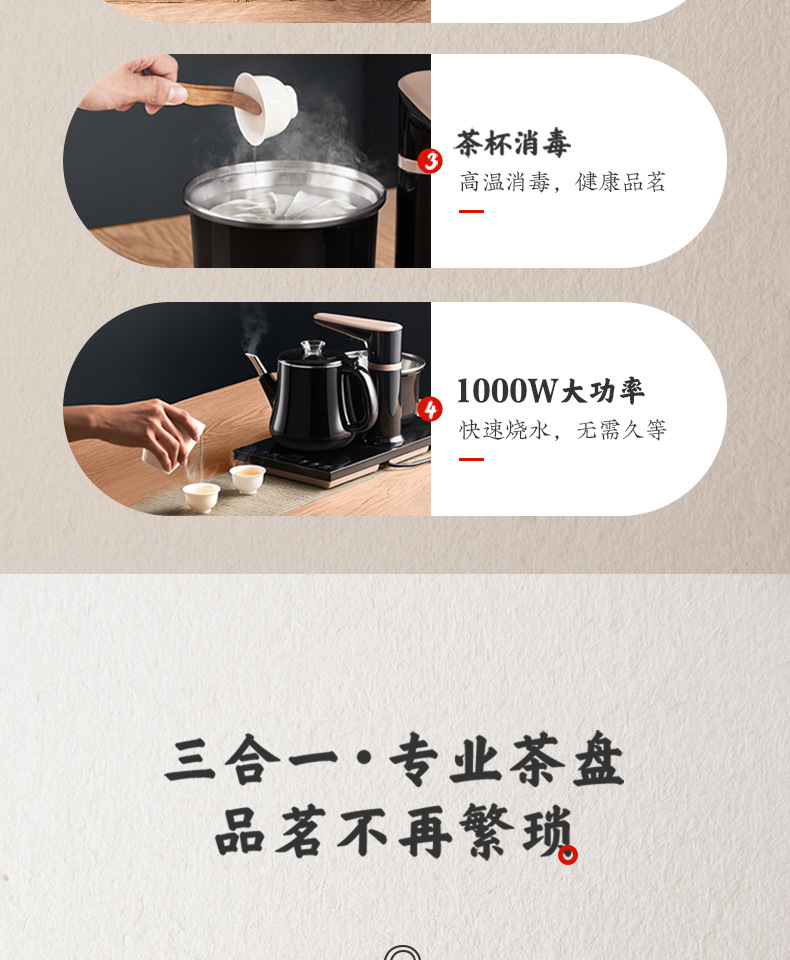 3
茶杯消毒
高温消毒，健康品茗

4
1000W大功率
快速烧水，无需久等

三合一·专业茶盘
品茗不再繁琐