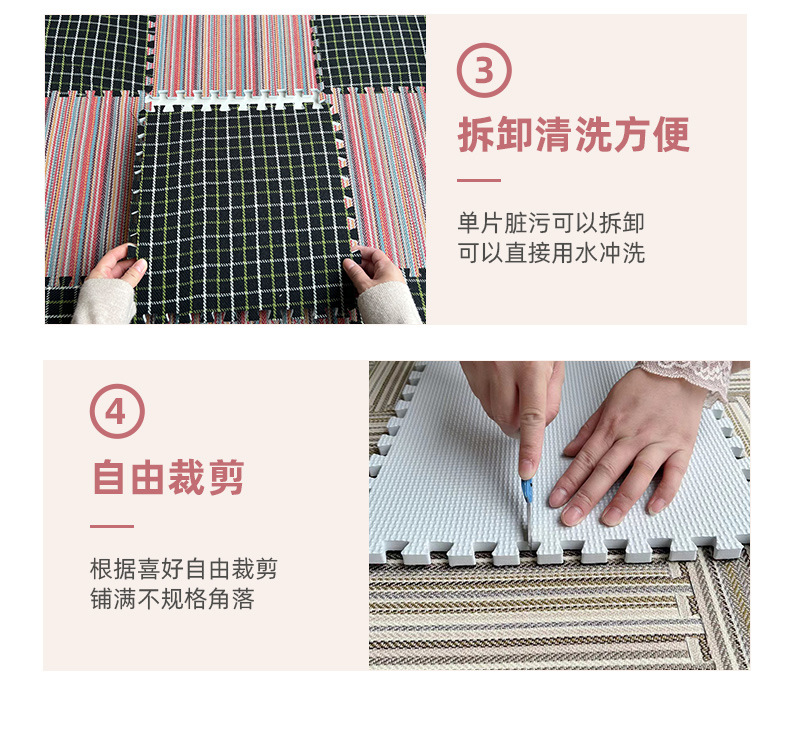 3

拆卸清洗方便

单片脏污可以拆卸
可以直接用水冲洗

4

自由裁剪

根据喜好自由裁剪
铺满不规格角落