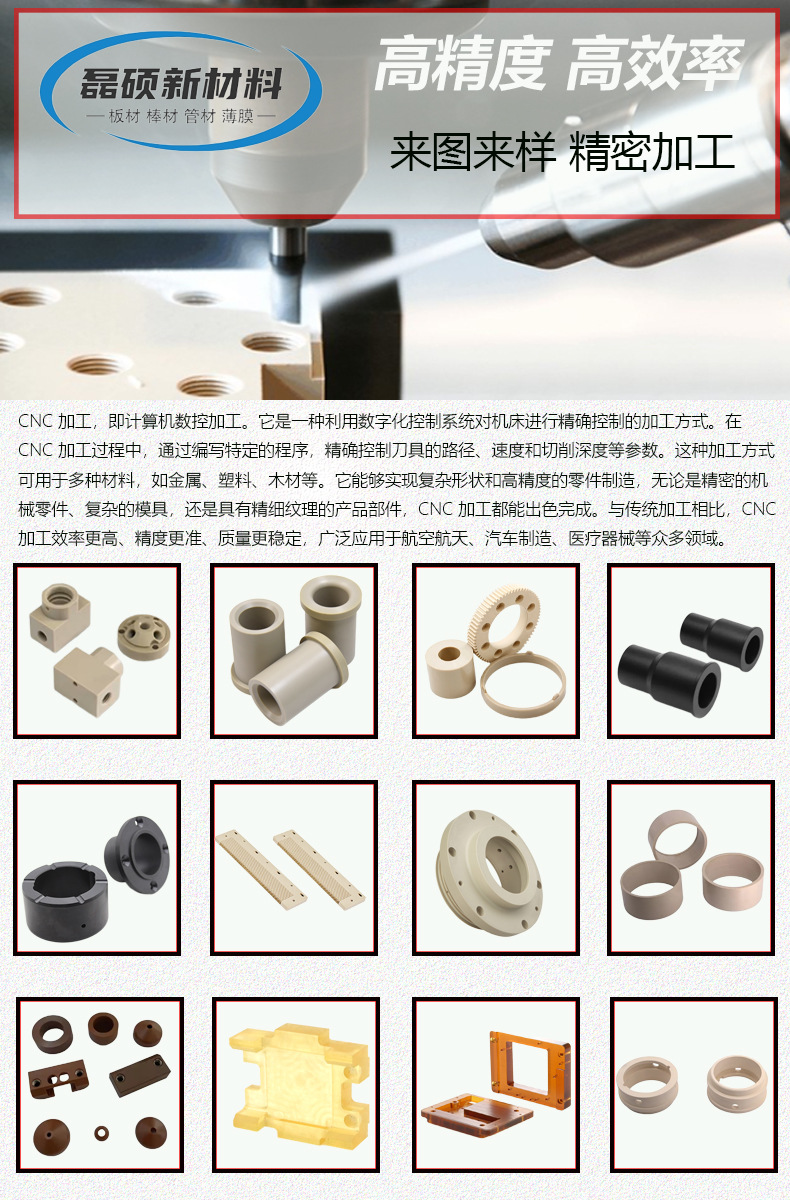 磊硕新材料
— 板材 棒材 管材 薄膜 —

高精度 高效率

来图来样 精密加工

CNC 加工，即计算机数控加工。它是一种利用数字化控制系统对机床进行精确控制的加工方式。在 CNC 加工过程中，通过编写特定的程序，精确控制刀具的路径、速度和切削深度等参数。这种加工方式可用于多种材料，如金属、塑料、木材等。它能够实现复杂形状和高精度的零件制造，无论是精密的机械零件、复杂的模具，还是具有精细纹理的产品部件，CNC 加工都能出色完成。与传统加工相比，CNC 加工效率更高、精度更准、质量更稳定，广泛应用于航空航天、汽车制造、医疗器械等众多领域。