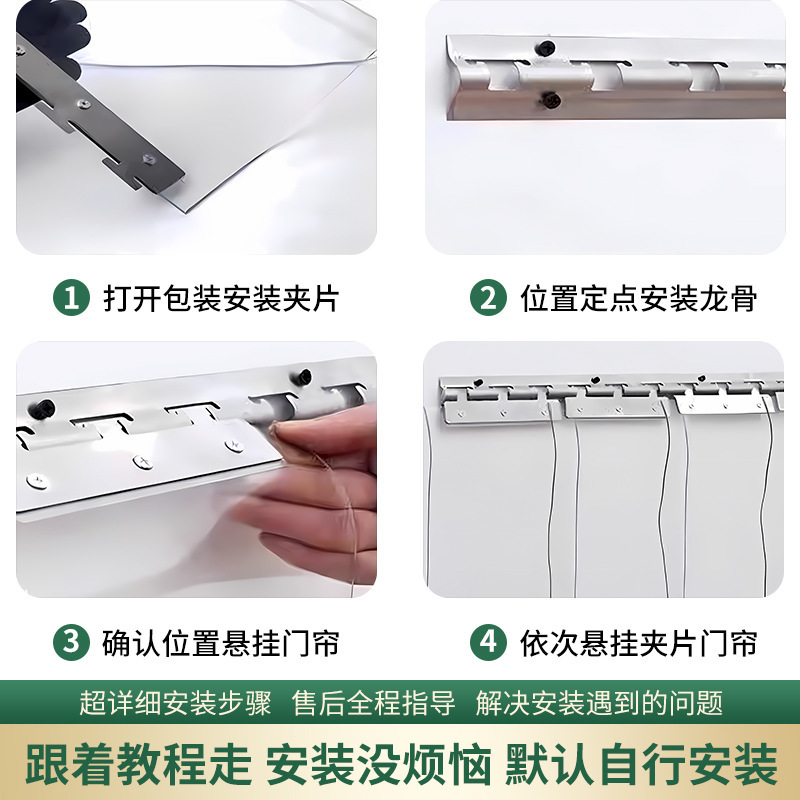 1 打开包装安装夹片

2 位置定点安装龙骨

3 确认位置悬挂门帘

4 依次悬挂夹片门帘

超详细安装步骤 售后全程指导 解决安装遇到的问题

跟着教程走 安装没烦恼 默认自行安装