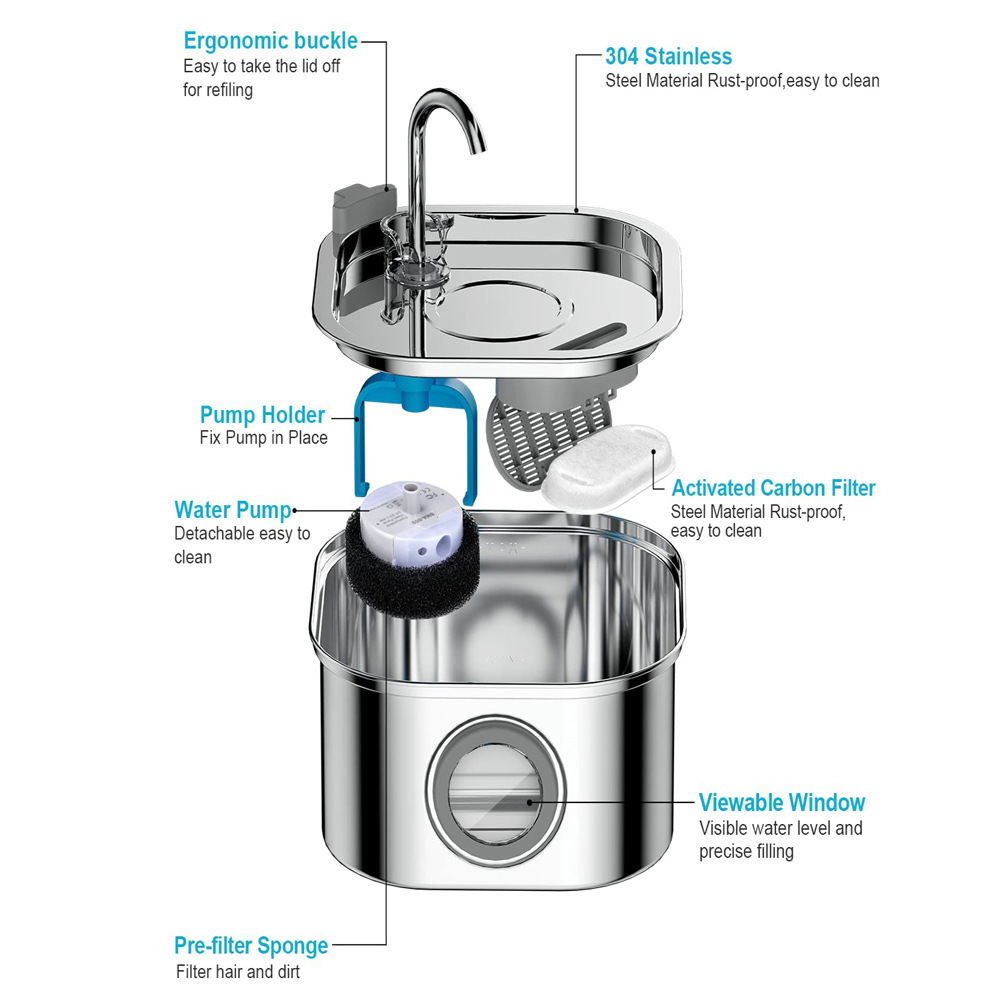 Ergonomic buckle
Easy to take the lid off for refiling

304 Stainless
Steel Material Rust-proof,easy to clean

Pump Holder
Fix Pump in Place

Water Pump
Detachable easy to clean

Activated Carbon Filter
Steel Material Rust-proof, easy to clean

Viewable Window
Visible water level and precise filling

Pre-filter Sponge
Filter hair and dirt