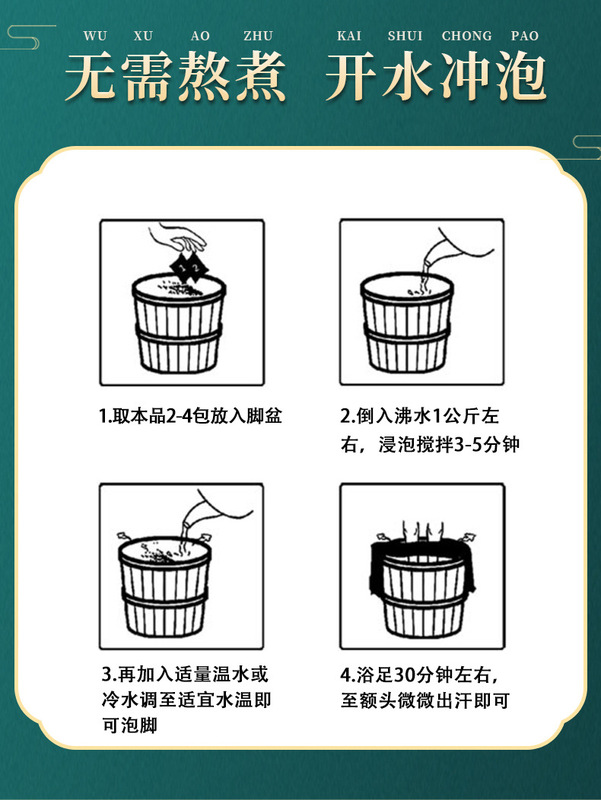 WU XU AO ZHU KAI SHUI CHONG PAO

无需熬煮 开水冲泡

1.取本品2-4包放入脚盆

2.倒入沸水1公斤左右，浸泡搅拌3-5分钟

3.再加入适量温水或冷水调至适宜水温即可泡脚

4.浴足30分钟左右，至额头微微出汗即可