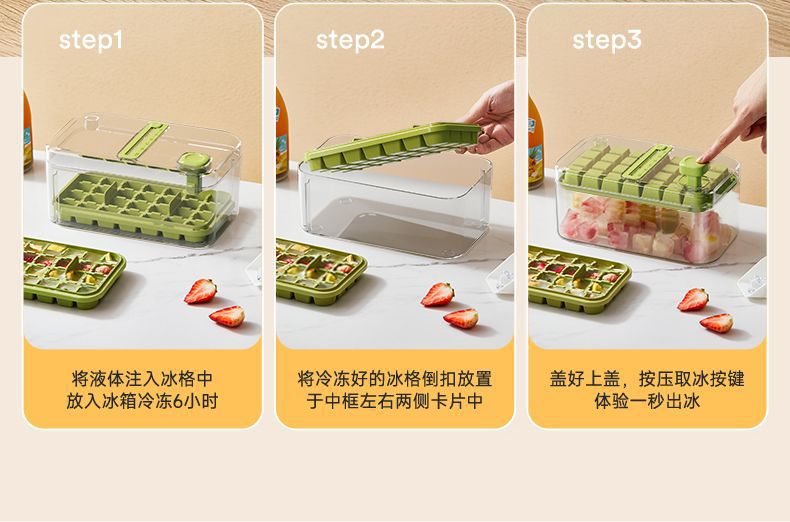 step1

将液体注入冰格中
放入冰箱冷冻6小时

step2

将冷冻好的冰格倒扣放置
于中框左右两侧卡片中

step3

盖好上盖，按压取冰按键
体验一秒出冰