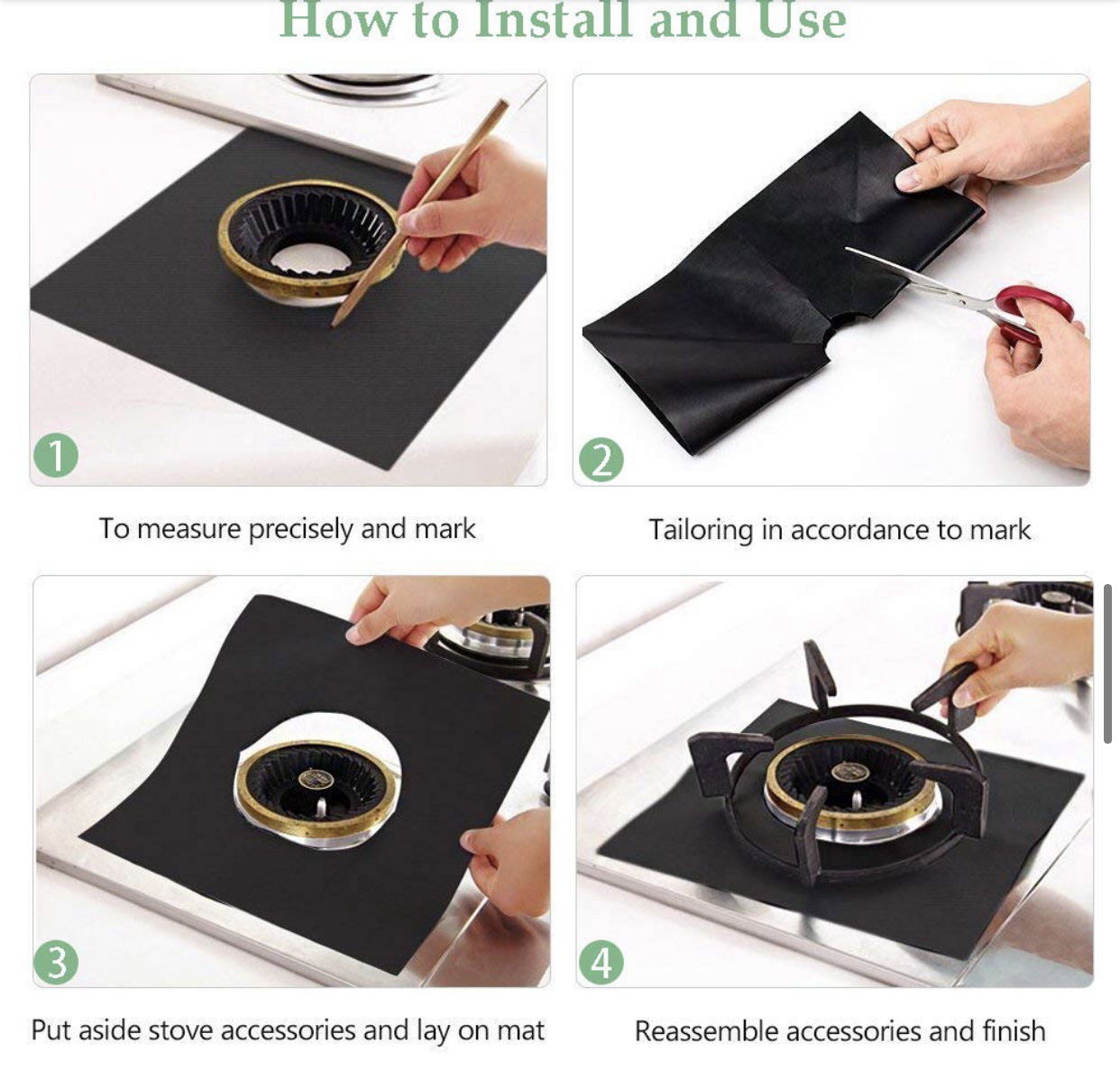 How to Install and Use

1

To measure precisely and mark

2

Tailoring in accordance to mark

3

Put aside stove accessories and lay on mat

4

Reassemble accessories and finish