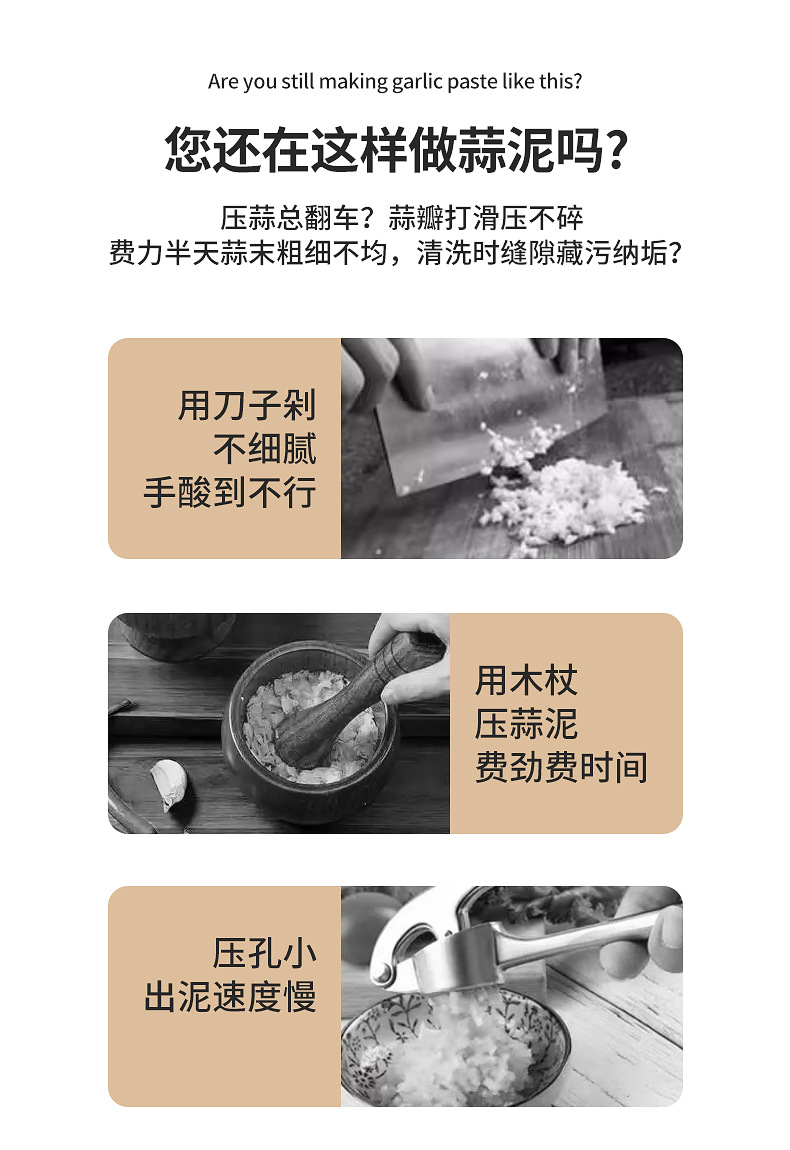 Are you still making garlic paste like this?

您还在这样做蒜泥吗?

压蒜总翻车?蒜瓣打滑压不碎
费力半天蒜末粗细不均,清洗时缝隙藏污纳垢?

用刀子剁
不细腻
手酸到不行

用木杖
压蒜泥
费劲费时间

压孔小
出泥速度慢