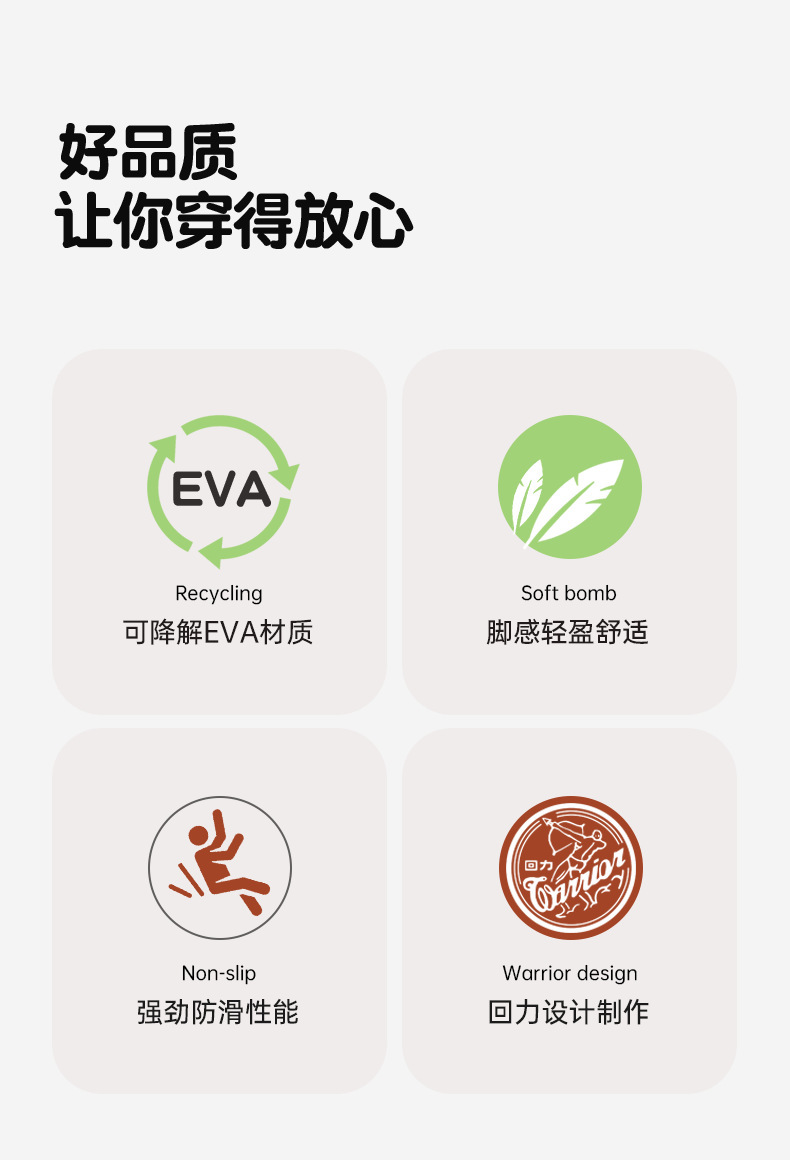 好品质
让你穿得放心

EVA

Recycling
可降解EVA材质

Soft bomb
脚感轻盈舒适

Non-slip
强劲防滑性能

回力
Warrior

Warrior design
回力设计制作