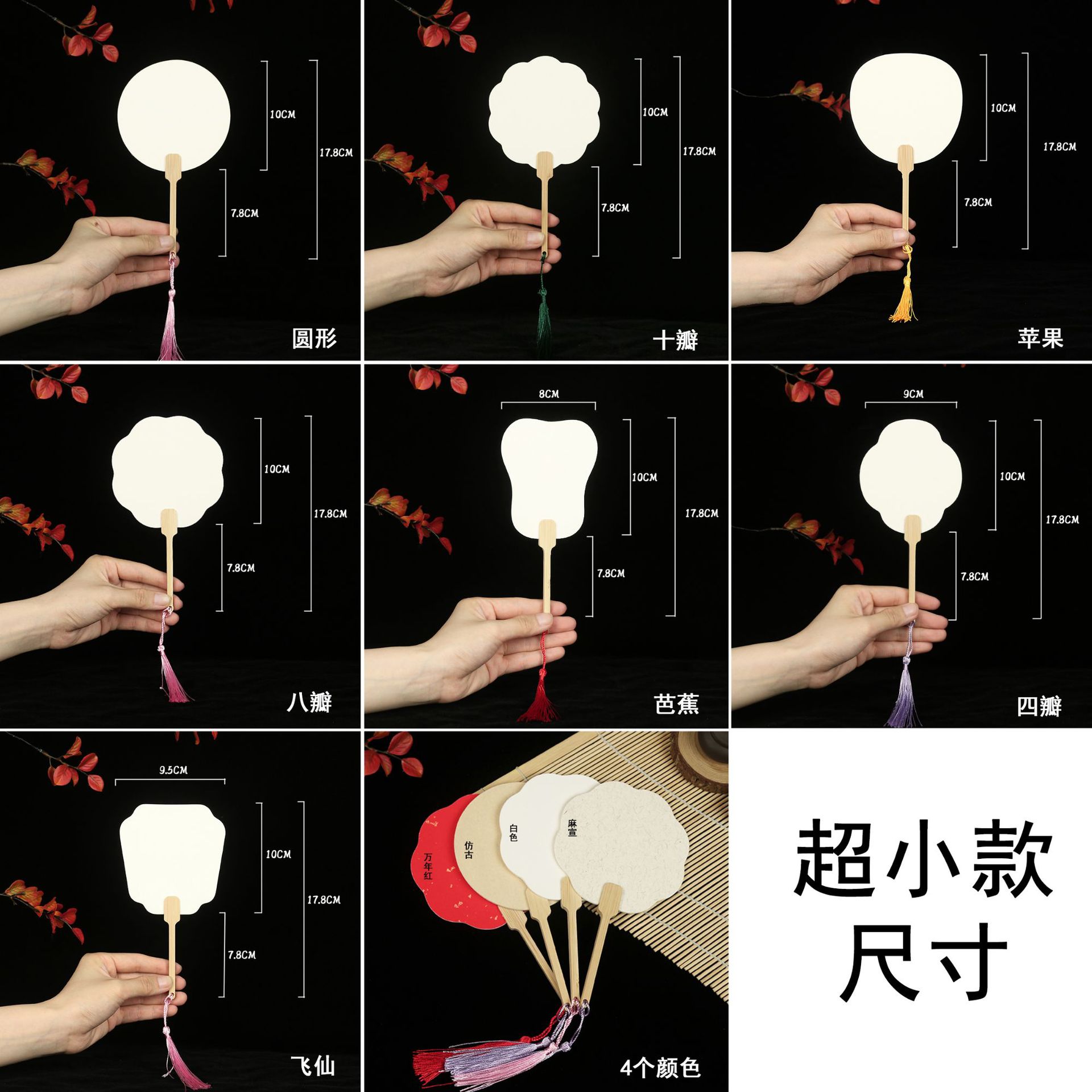 10CM
17.8CM
7.8CM
圆形

10CM
17.8CM
7.8CM
十瓣

10CM
17.8CM
7.8CM
苹果

10CM
17.8CM
7.8CM
八瓣

8CM
10CM
17.8CM
7.8CM
芭蕉

9CM
10CM
17.8CM
7.8CM
四瓣

9.5CM
10CM
17.8CM
7.8CM
飞仙

万年红
仿古
白色
麻宣
4个颜色

超小款
尺寸