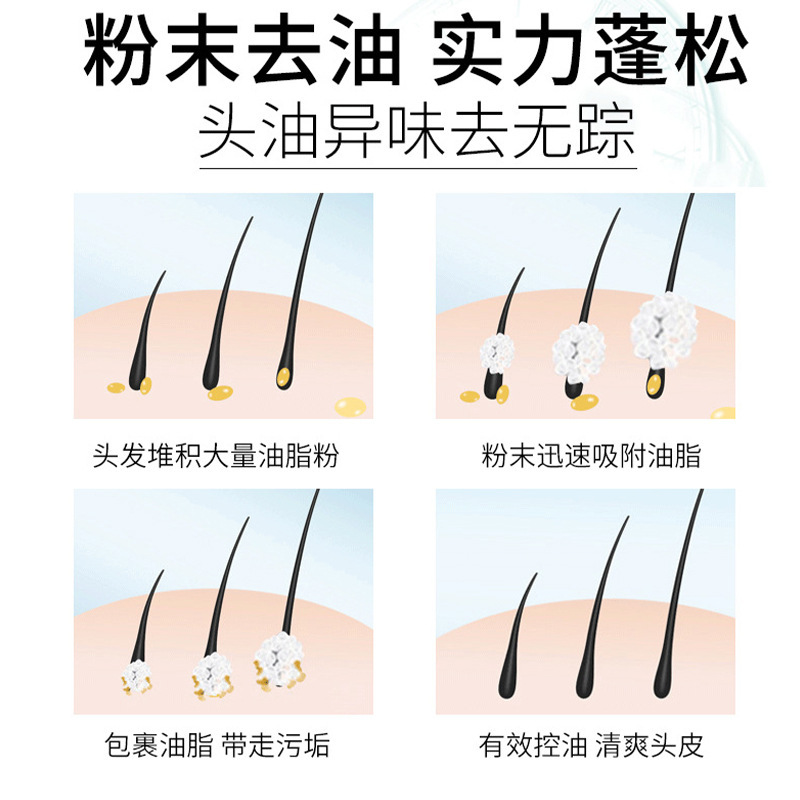 粉末去油 实力蓬松
头油异味去无踪

头发堆积大量油脂粉

粉末迅速吸附油脂

包裹油脂 带走污垢

有效控油 清爽头皮