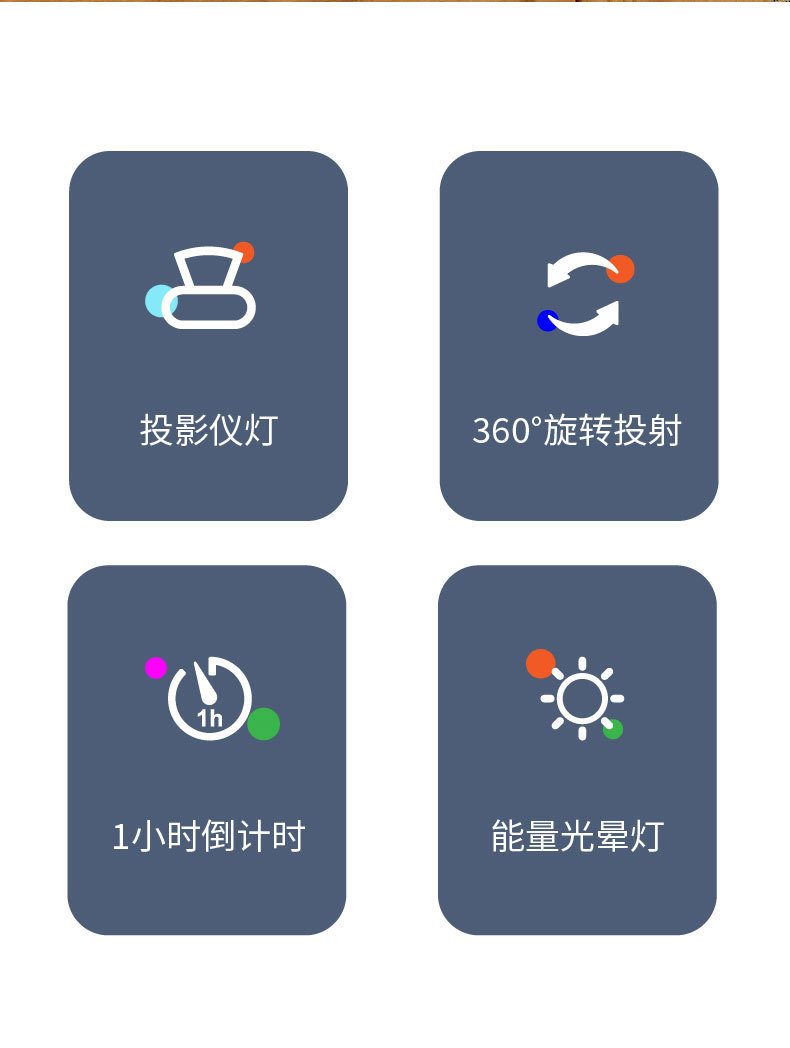 投影仪灯

360°旋转投射

1h

1小时倒计时

能量光晕灯