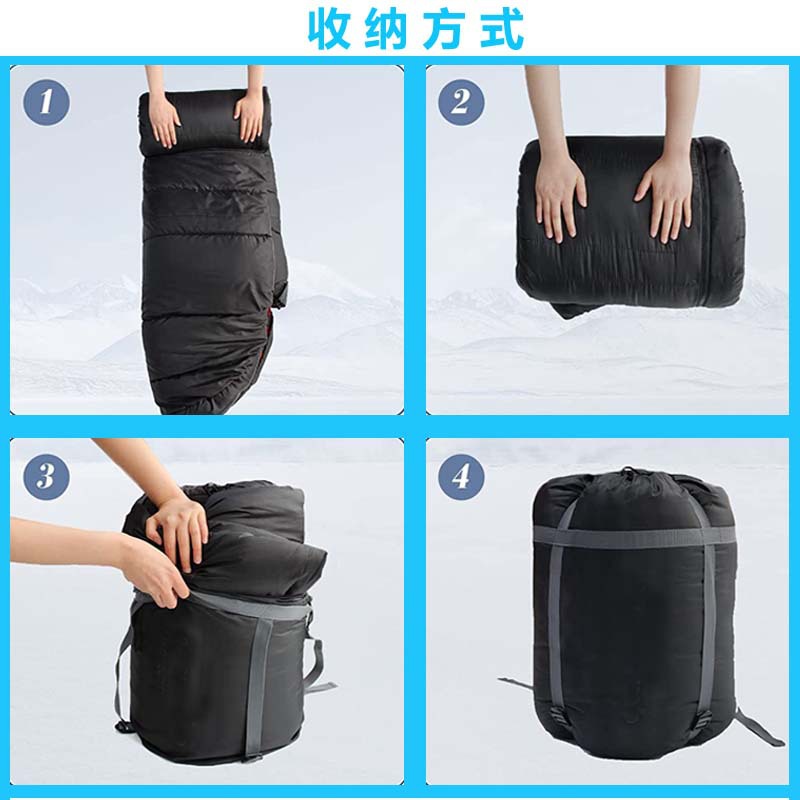 收纳方式

1

2

3

4