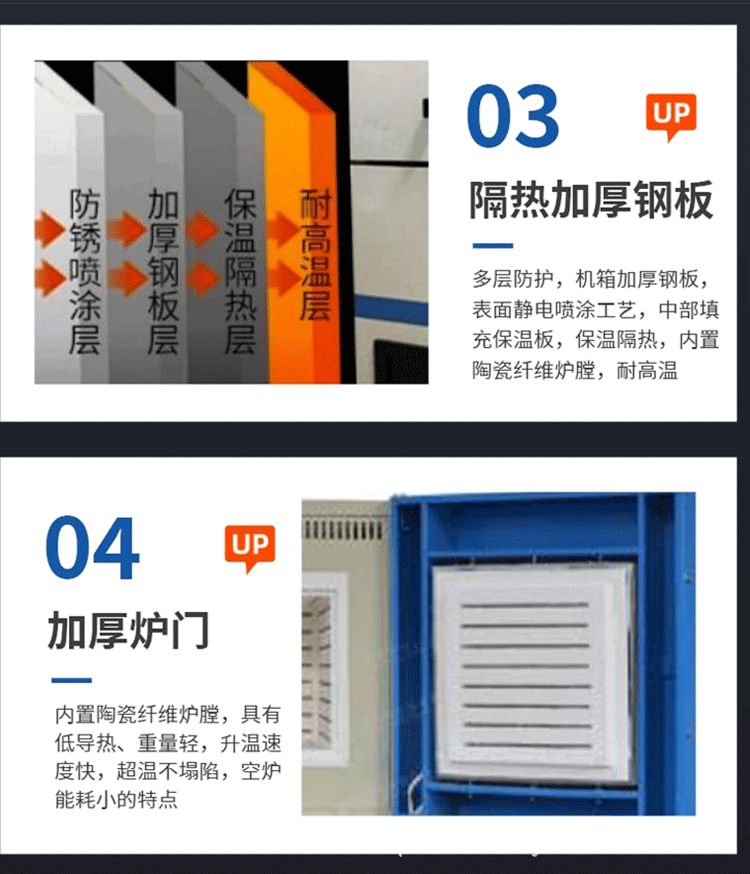 防锈喷涂层

加厚钢板层

保温隔热层

耐高温层

03

UP

隔热加厚钢板

多层防护，机箱加厚钢板，表面静电喷涂工艺，中部填充保温板，保温隔热，内置陶瓷纤维炉膛，耐高温

04

UP

加厚炉门

内置陶瓷纤维炉膛，具有低导热、重量轻，升温速度快，超温不塌陷，空炉能耗小的特点